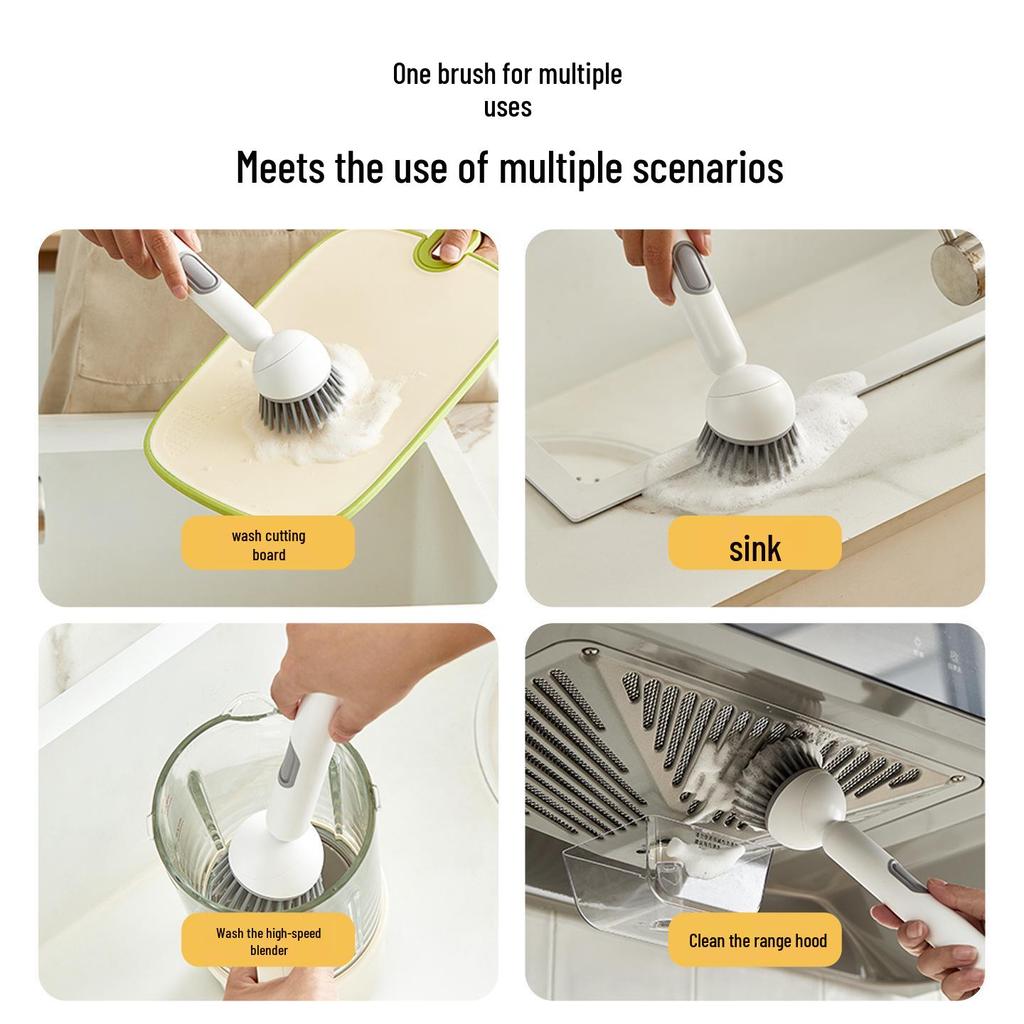 One brush for multiple uses

Meets the use of multiple scenarios

wash cutting board

sink

Wash the high-speed blender

Clean the range hood