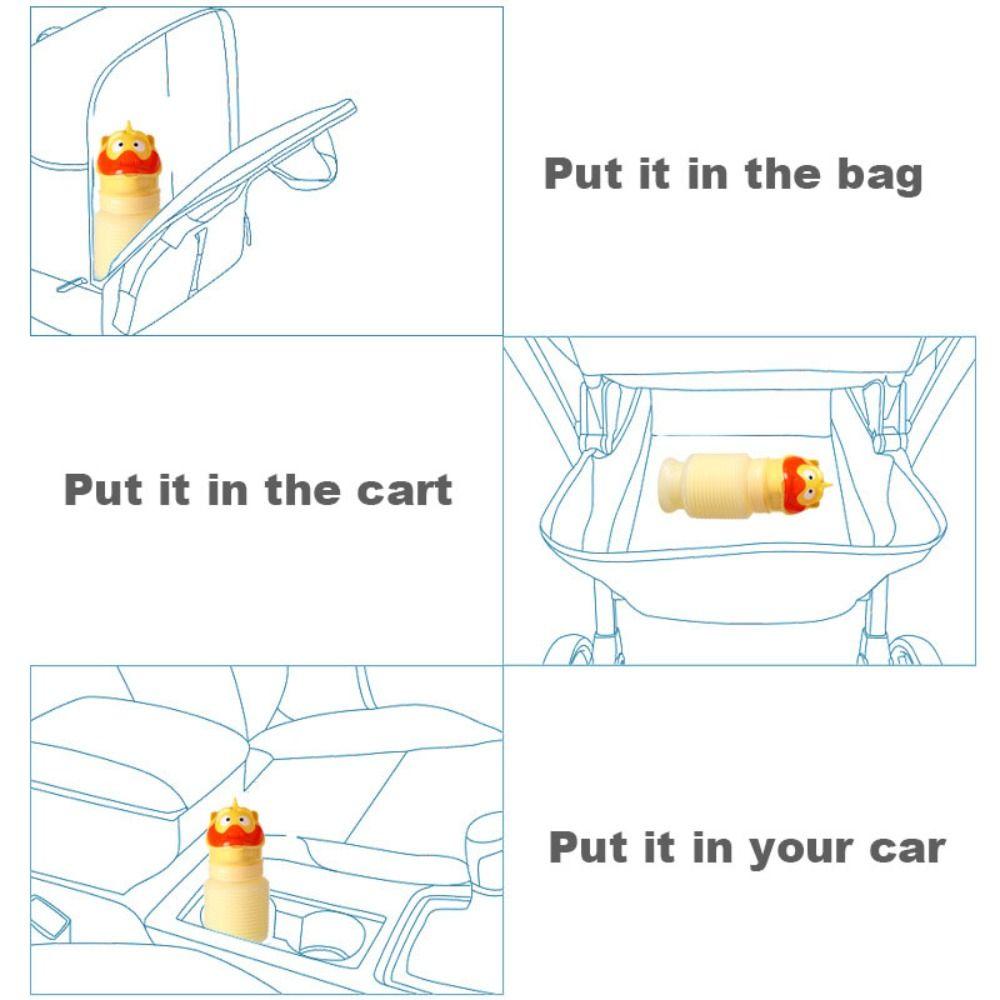 Put it in the bag

Put it in the cart

Put it in your car