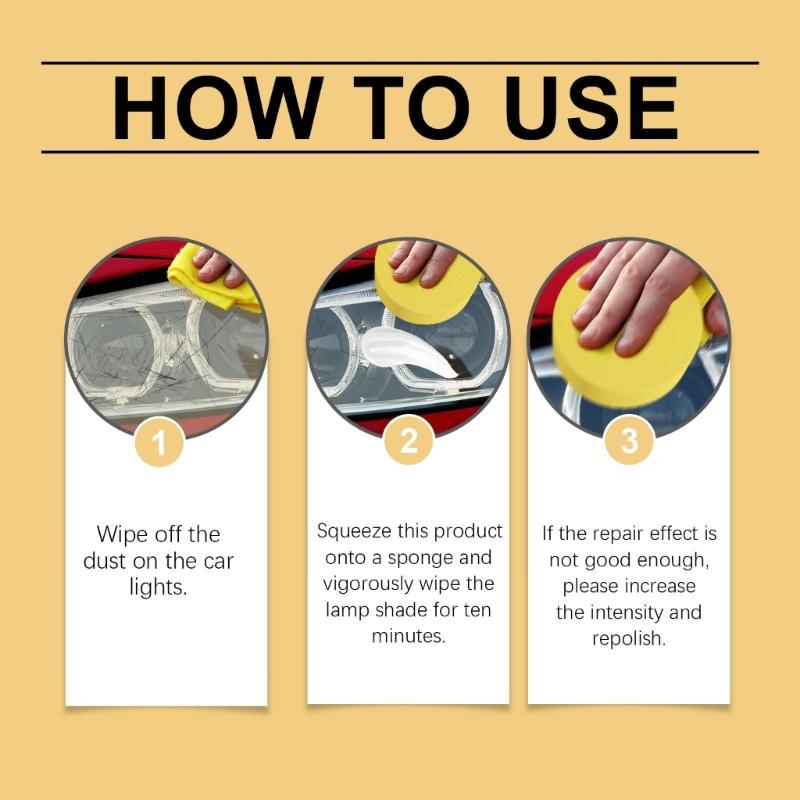 HOW TO USE

1

Wipe off the dust on the car lights.

2

Squeeze this product onto a sponge and vigorously wipe the lamp shade for ten minutes.

3

If the repair effect is not good enough, please increase the intensity and repolish.