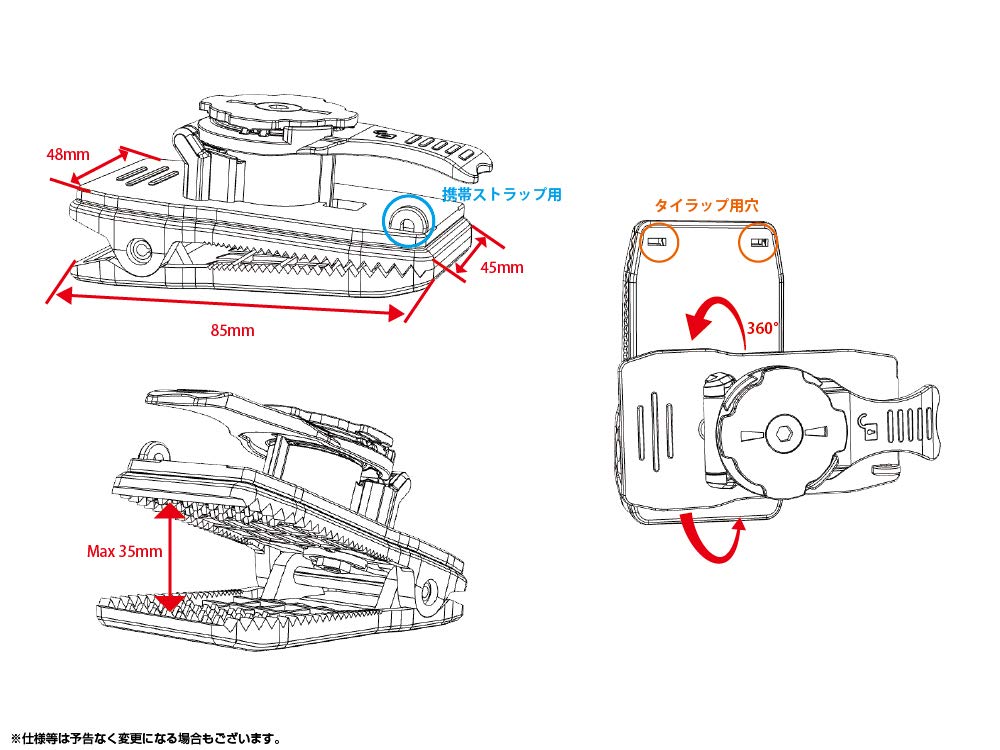 48mm
携帯ストラップ用
45mm
85mm
タイラップ用穴
360°
Max 35mm
※仕様等は予告なく変更になる場合もございます。