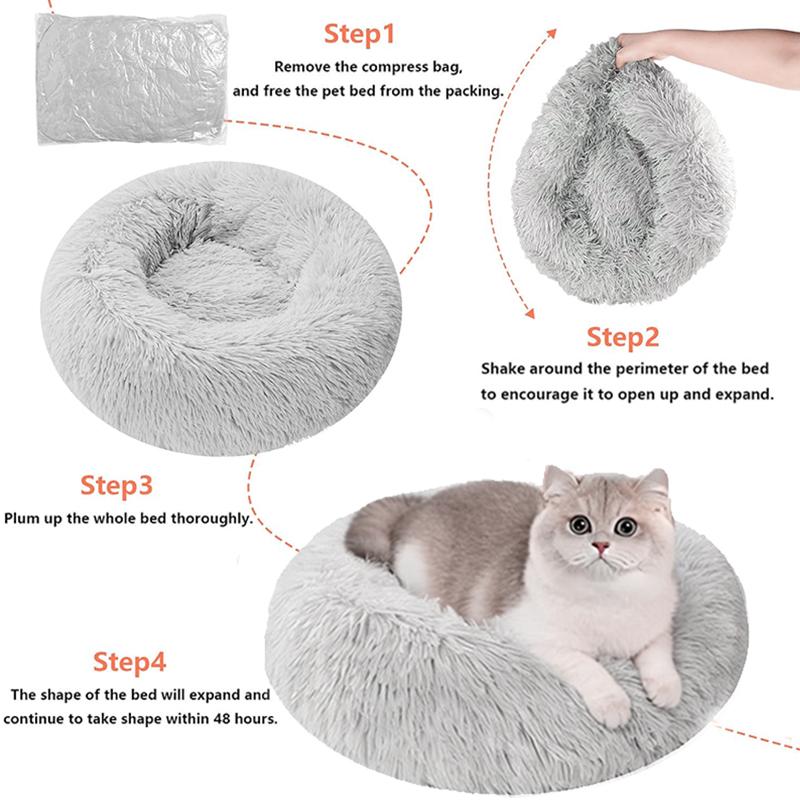 Step1
Remove the compress bag, and free the pet bed from the packing.

Step2
Shake around the perimeter of the bed to encourage it to open up and expand.

Step3
Plum up the whole bed thoroughly.

Step4
The shape of the bed will expand and continue to take shape within 48 hours.