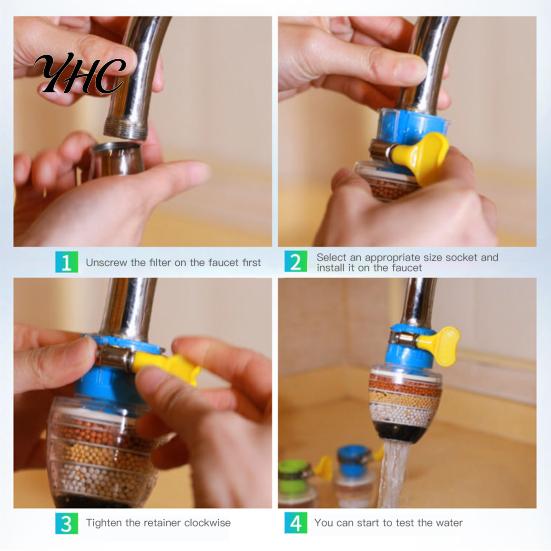 YHC

1 Unscrew the filter on the faucet first

2 Select an appropriate size socket and install it on the faucet

3 Tighten the retainer clockwise

4 You can start to test the water