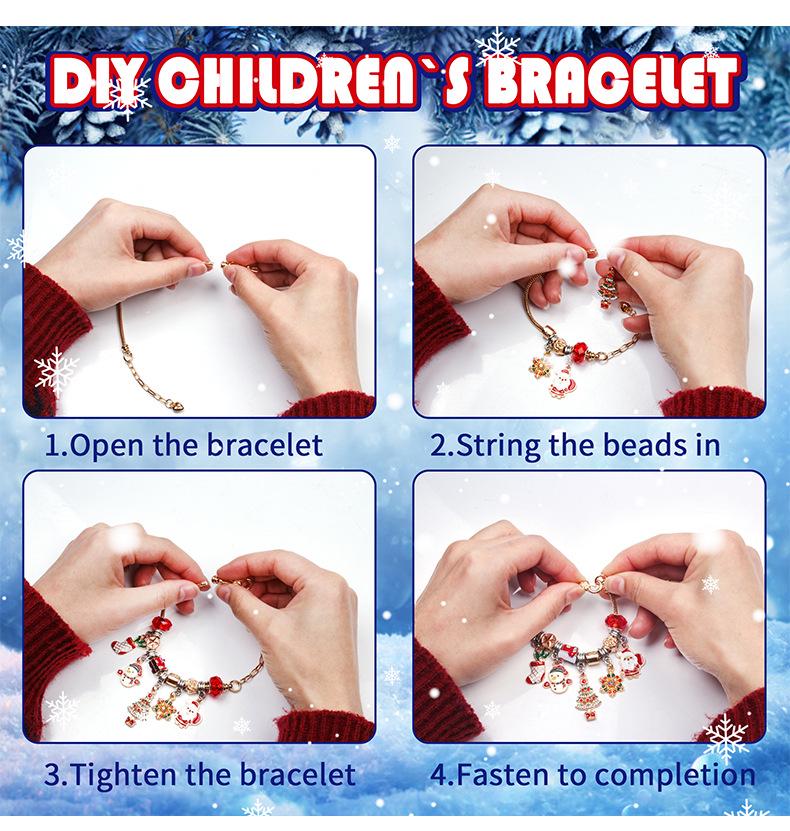 DIY CHILDREN`S BRACELET

1.Open the bracelet

2.String the beads in

3.Tighten the bracelet

4.Fasten to completion