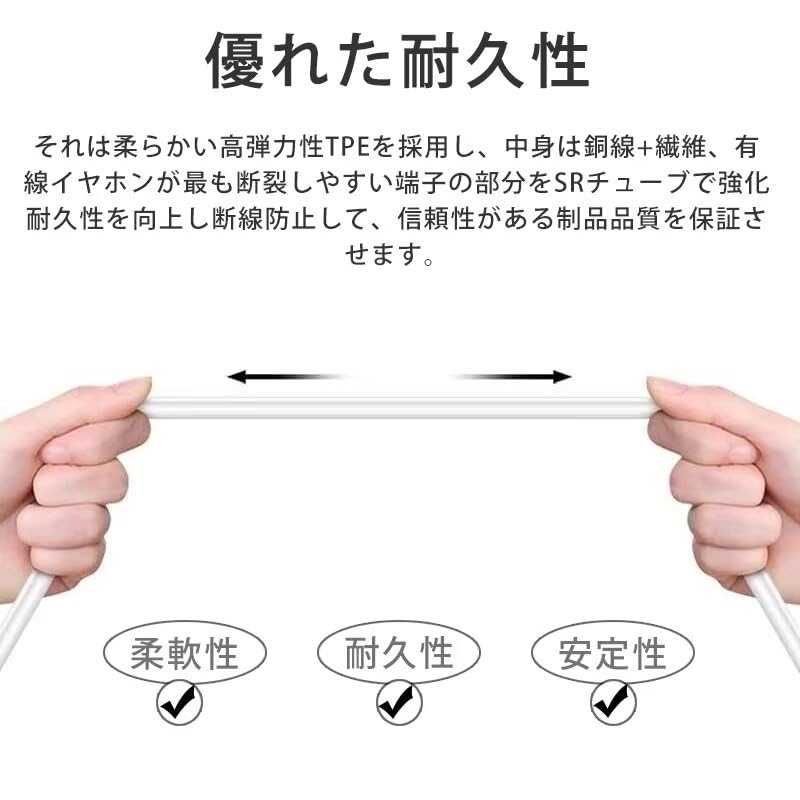 優れた耐久性

それは柔らかい高弾力性TPEを採用し、中身は銅線+繊維、有線イヤホンが最も断裂しやすい端子の部分をSRチューブで強化耐久性を向上し断線防止して、信頼性がある制品品質を保証させます。

柔軟性

耐久性

安定性