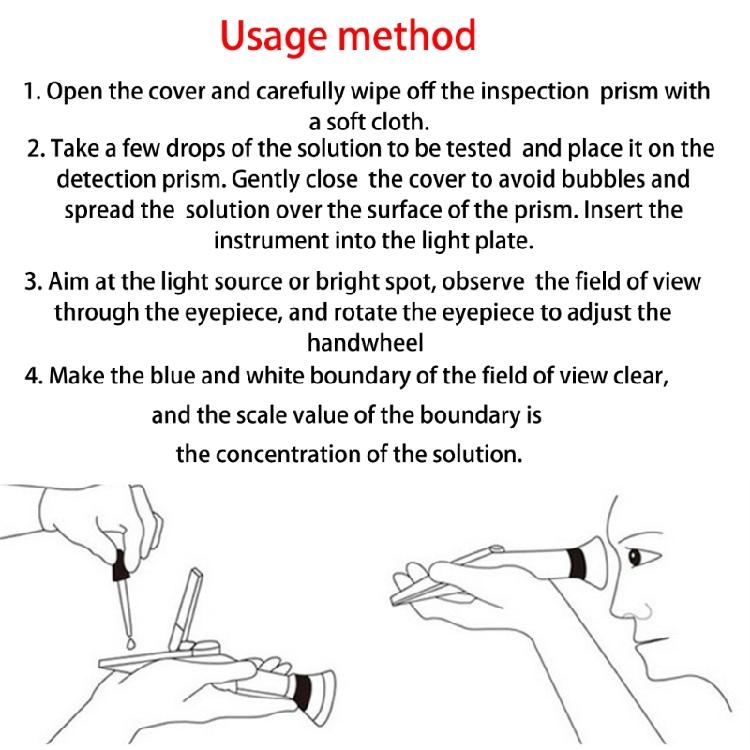 Usage method

1. Open the cover and carefully wipe off the inspection prism with a soft cloth.

2. Take a few drops of the solution to be tested and place it on the detection prism. Gently close the cover to avoid bubbles and spread the solution over the surface of the prism. Insert the instrument into the light plate.

3. Aim at the light source or bright spot, observe the field of view through the eyepiece, and rotate the eyepiece to adjust the handwheel

4. Make the blue and white boundary of the field of view clear, and the scale value of the boundary is the concentration of the solution.