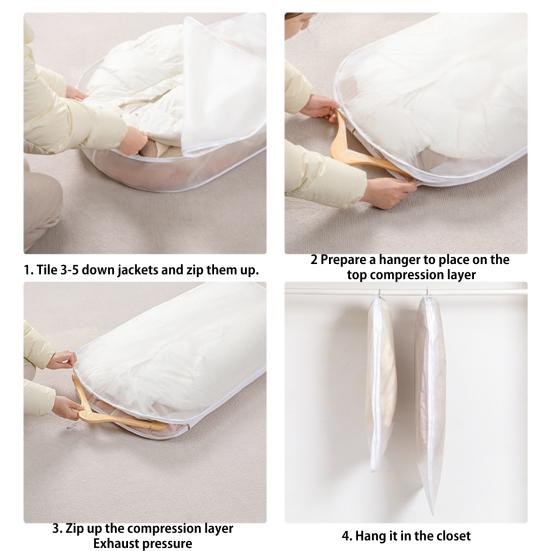 1. Tile 3-5 down jackets and zip them up.

2 Prepare a hanger to place on the top compression layer

3. Zip up the compression layer Exhaust pressure

4. Hang it in the closet