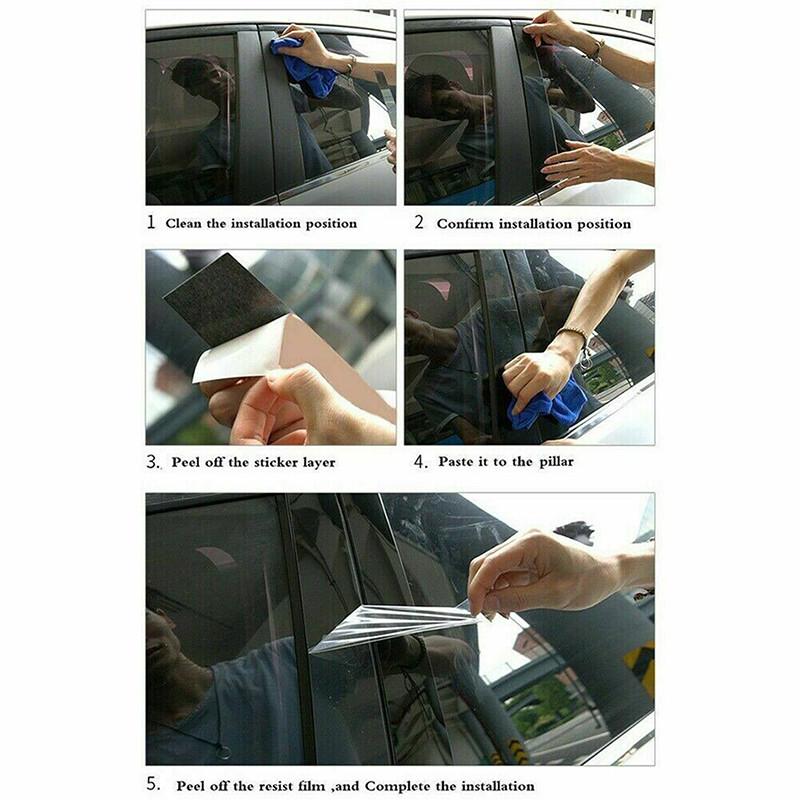 1 Clean the installation position

2 Confirm installation position

3. Peel off the sticker layer

4. Paste it to the pillar

5. Peel off the resist film ,and Complete the installation