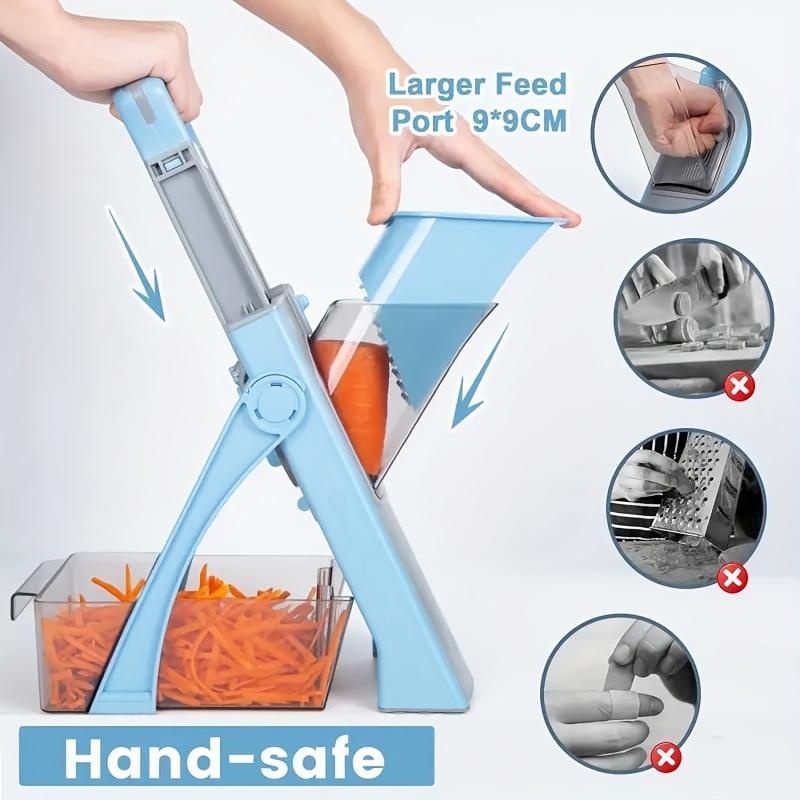 Larger Feed Port 9*9CM

Hand-safe