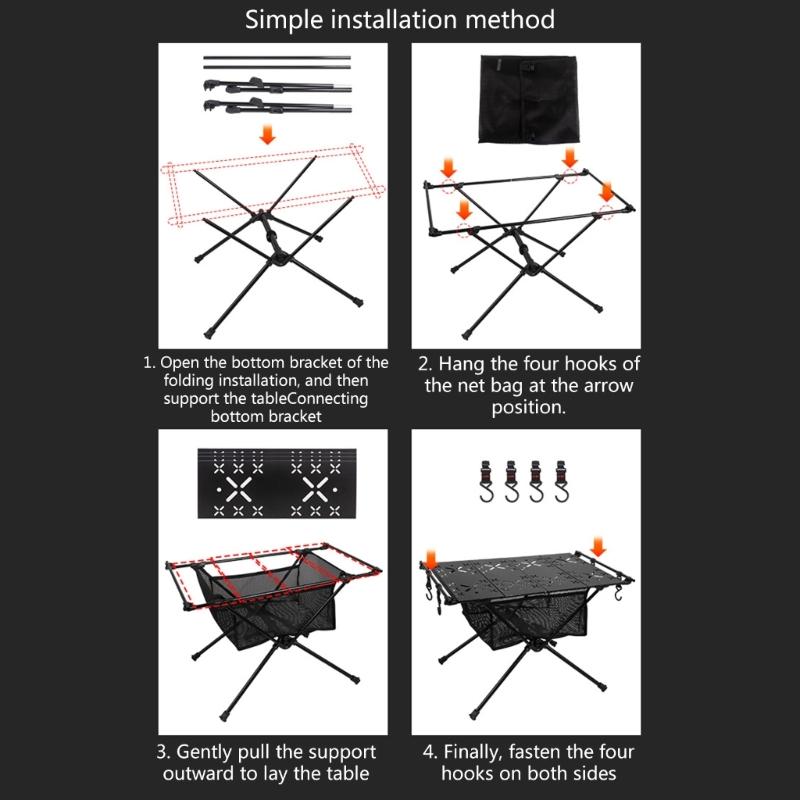 Simple installation method

1. Open the bottom bracket of the folding installation, and then support the tableConnecting bottom bracket

2. Hang the four hooks of the net bag at the arrow position.

3. Gently pull the support outward to lay the table

4. Finally, fasten the four hooks on both sides