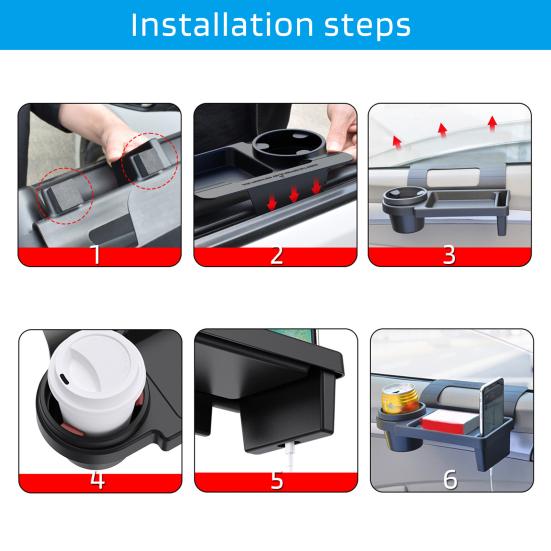 Installation steps

1

2

3

4

5

6