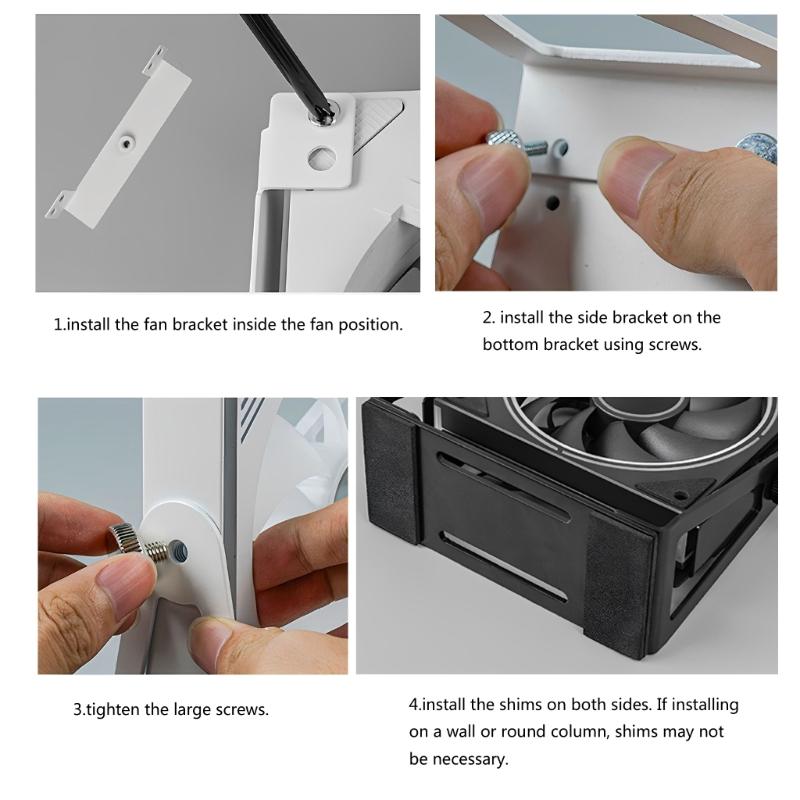 1.install the fan bracket inside the fan position.

2. install the side bracket on the bottom bracket using screws.

3.tighten the large screws.

4.install the shims on both sides. If installing on a wall or round column, shims may not be necessary.