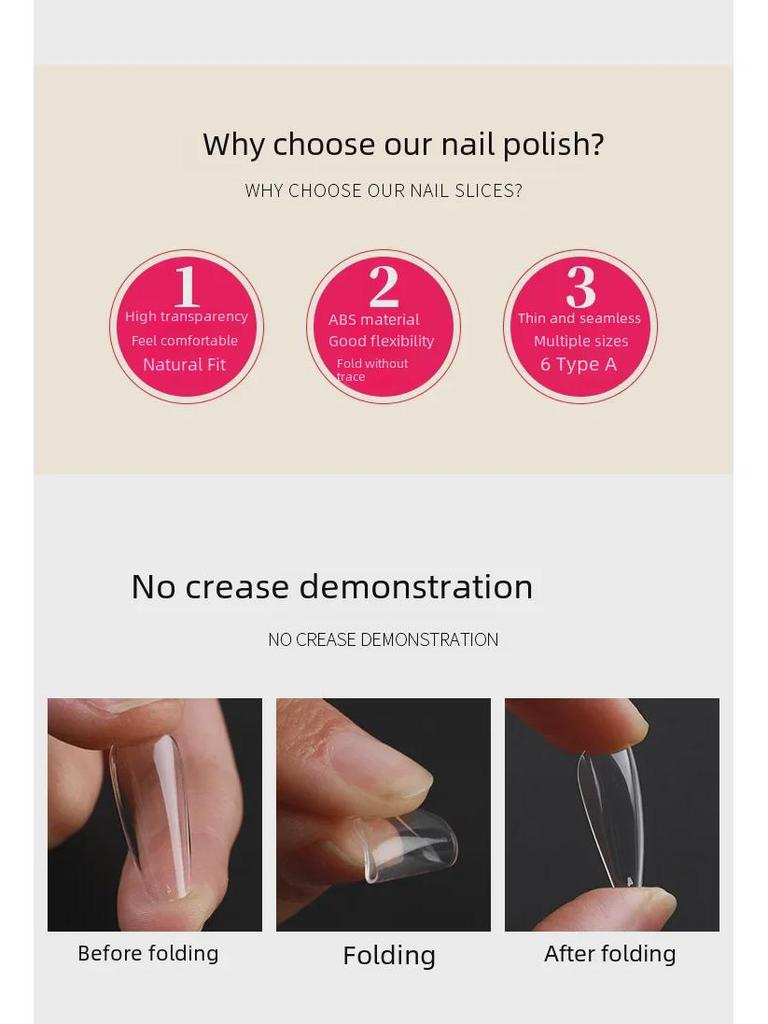 Why choose our nail polish?

WHY CHOOSE OUR NAIL SLICES?

1
High transparency
Feel comfortable
Natural Fit

2
ABS material
Good flexibility
Fold without trace

3
Thin and seamless
Multiple sizes
6 Type A

No crease demonstration

NO CREASE DEMONSTRATION

Before folding

Folding

After folding