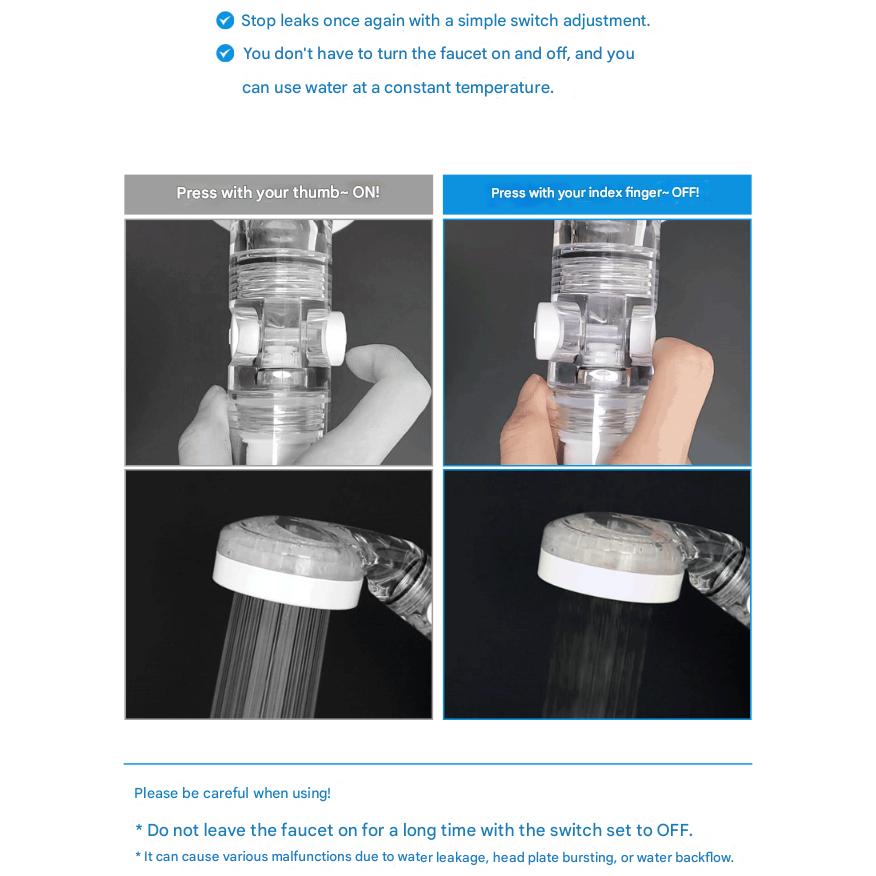 Stop leaks once again with a simple switch adjustment.

You don't have to turn the faucet on and off, and you can use water at a constant temperature.

Press with your thumb~ ON!

Press with your index finger~ OFF!

Please be careful when using!

* Do not leave the faucet on for a long time with the switch set to OFF.

* It can cause various malfunctions due to water leakage, head plate bursting, or water backflow.