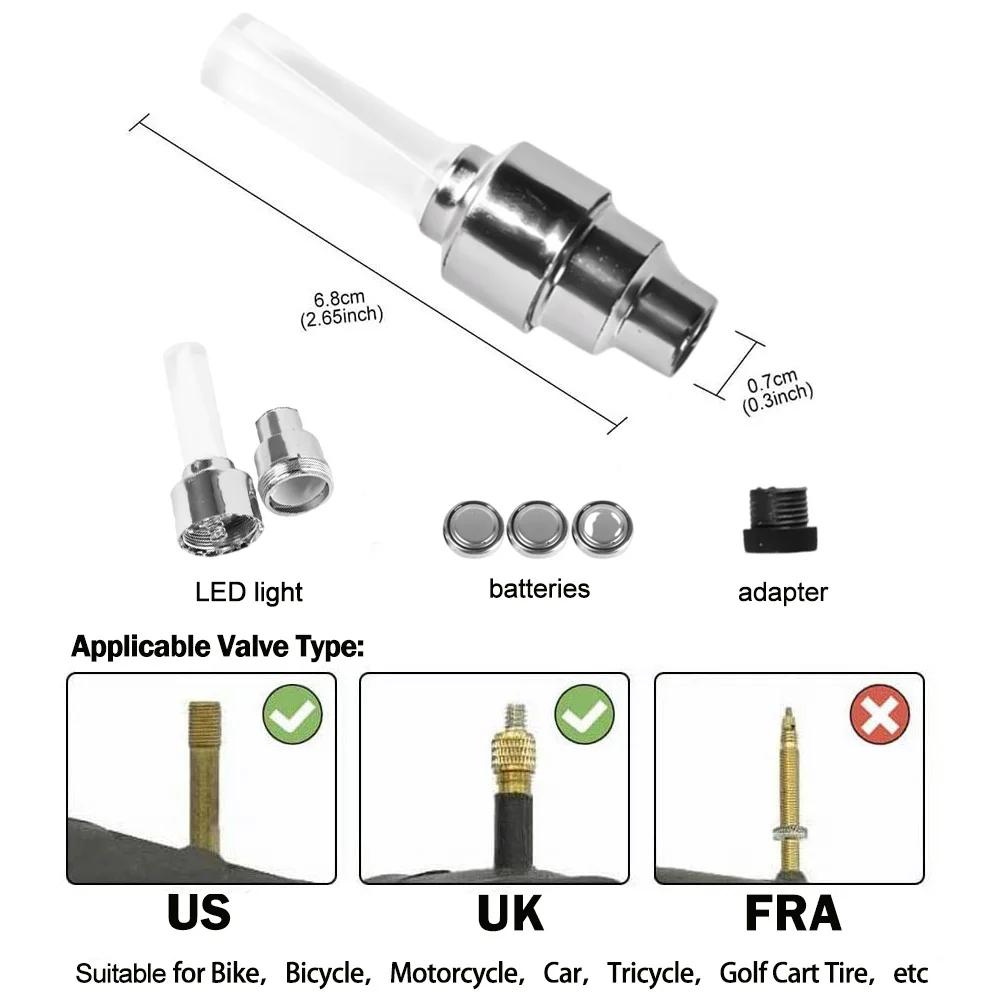 6.8cm
(2.65inch)

0.7cm
(0.3inch)

LED light

batteries

adapter

Applicable Valve Type:

US

UK

FRA

Suitable for Bike, Bicycle, Motorcycle, Car, Tricycle, Golf Cart Tire, etc