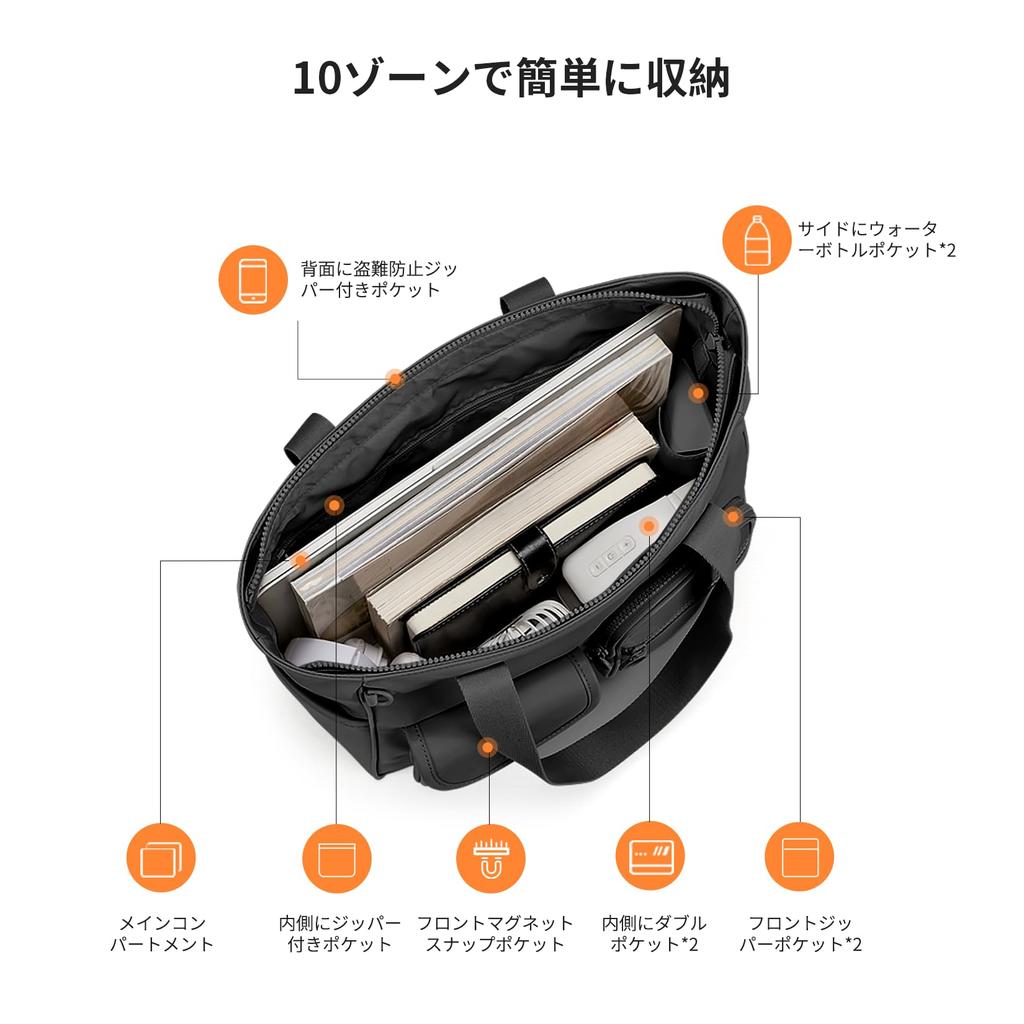 10ゾーンで簡単に収納

背面に盗難防止ジッパー付きポケット

サイドにウォーターボトルポケット*2

メインコンパートメント

内側にジッパー付きポケット

フロントマグネットスナップポケット

内側にダブルポケット*2

フロントジッパーポケット*2