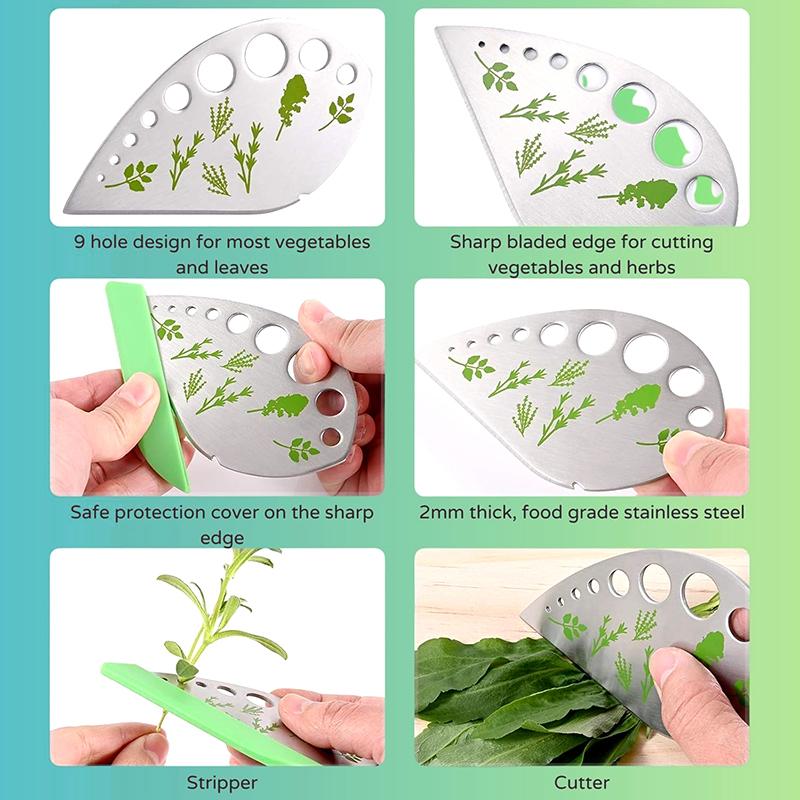 9 hole design for most vegetables and leaves

Sharp bladed edge for cutting vegetables and herbs

Safe protection cover on the sharp edge

2mm thick, food grade stainless steel

Stripper

Cutter