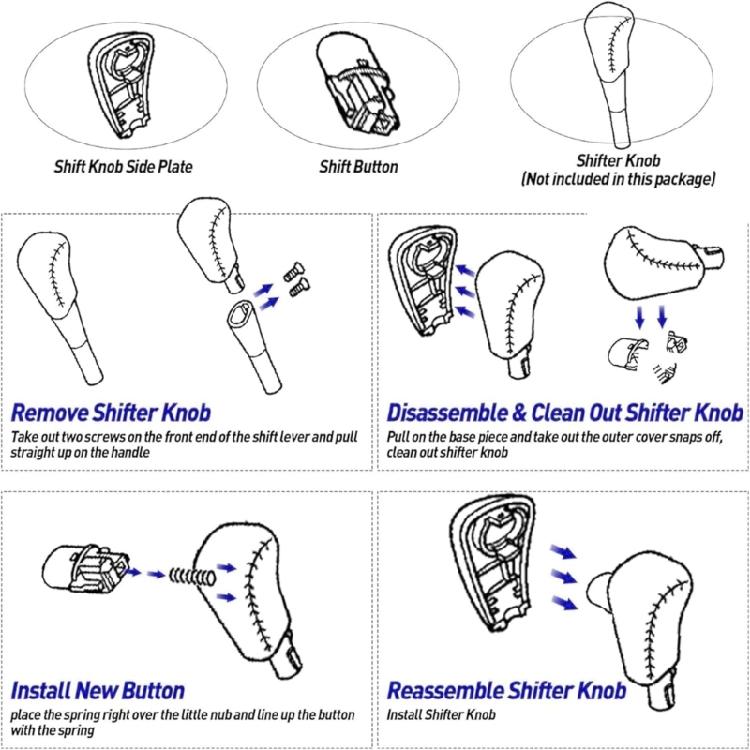 Shift Knob Side Plate

Shift Button

Shifter Knob
(Not included in this package)

Remove Shifter Knob
Take out two screws on the front end of the shift lever and pull straight up on the handle

Disassemble & Clean Out Shifter Knob
Pull on the base piece and take out the outer cover snaps off, clean out shifter knob

Install New Button
place the spring right over the little nub and line up the button with the spring

Reassemble Shifter Knob
Install Shifter Knob