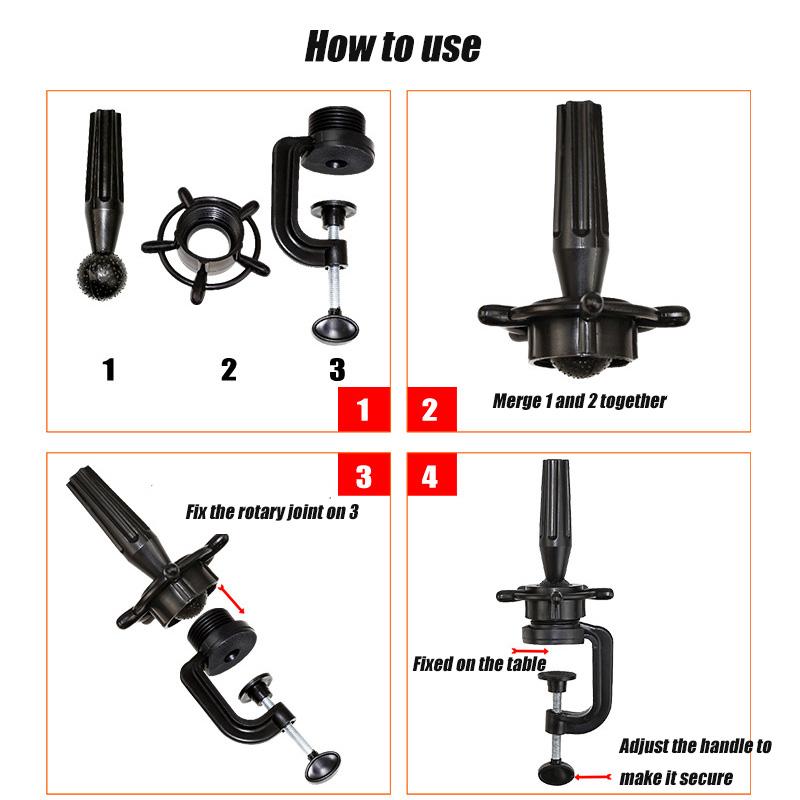 How to use

1 2 3

1

2

Merge 1 and 2 together

3

Fix the rotary joint on 3

4

Fixed on the table

Adjust the handle to make it secure