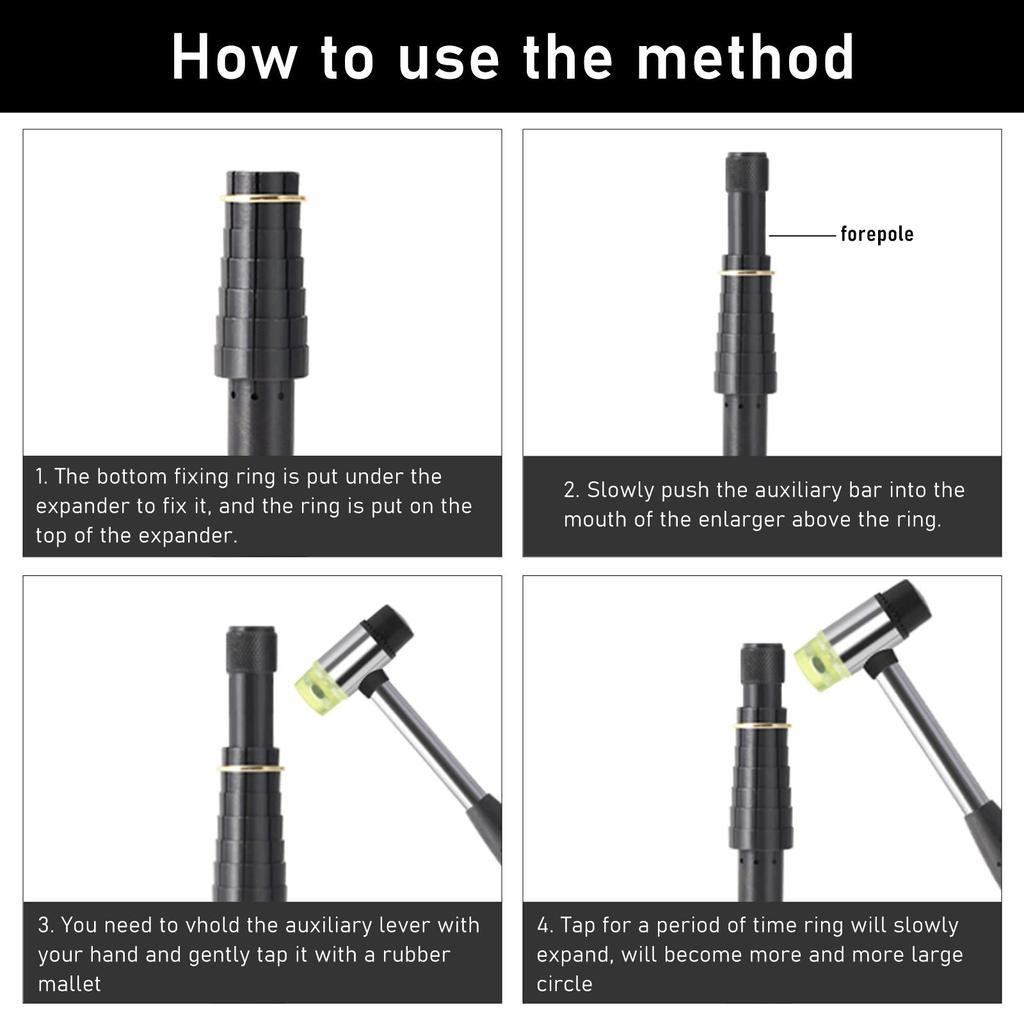 How to use the method

1. The bottom fixing ring is put under the expander to fix it, and the ring is put on the top of the expander.

forepole

2. Slowly push the auxiliary bar into the mouth of the enlarger above the ring.

3. You need to vhold the auxiliary lever with your hand and gently tap it with a rubber mallet

4. Tap for a period of time ring will slowly expand, will become more and more large circle