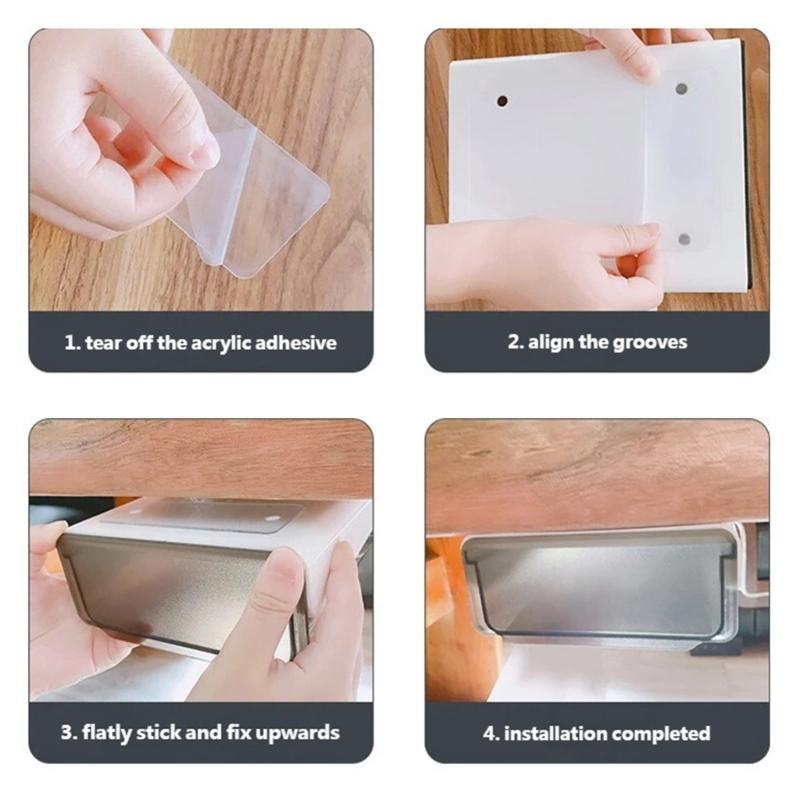 1. tear off the acrylic adhesive

2. align the grooves

3. flatly stick and fix upwards

4. installation completed