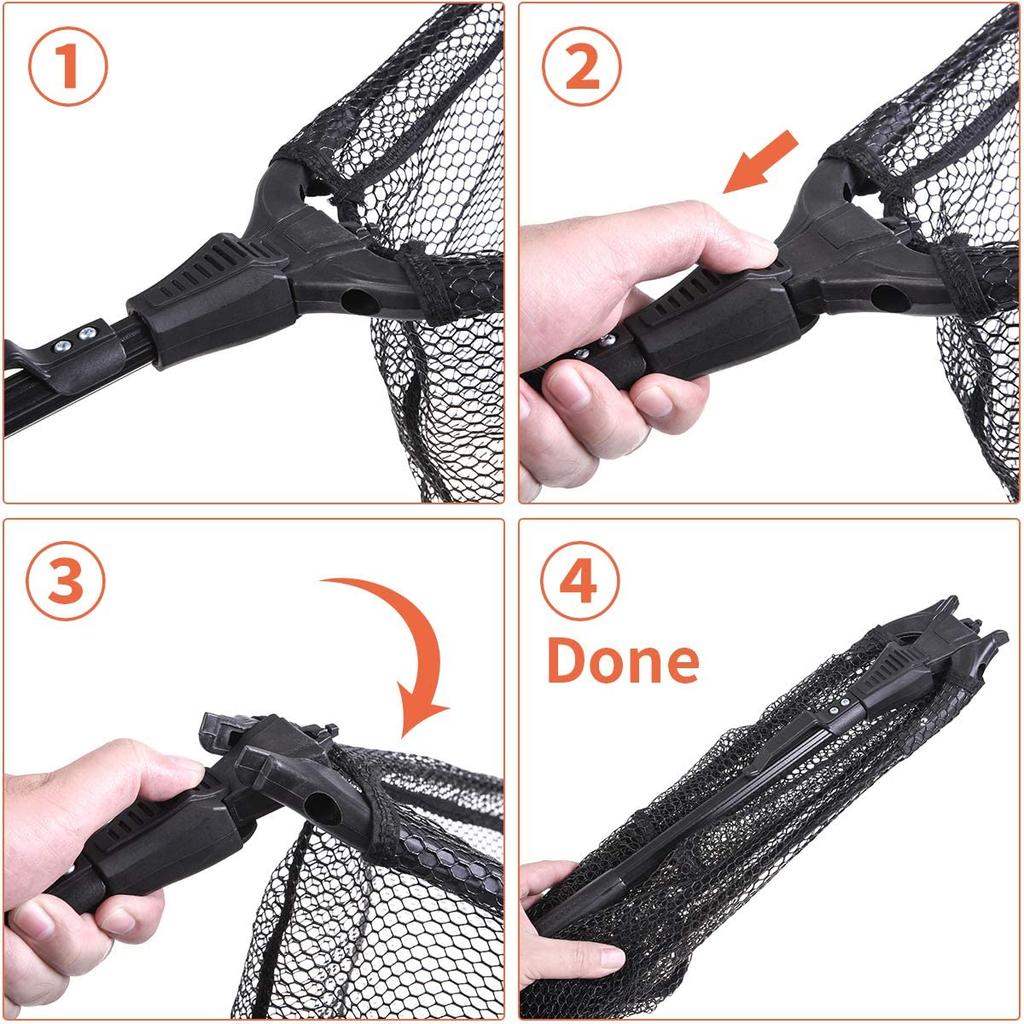 1

2

3

4
Done