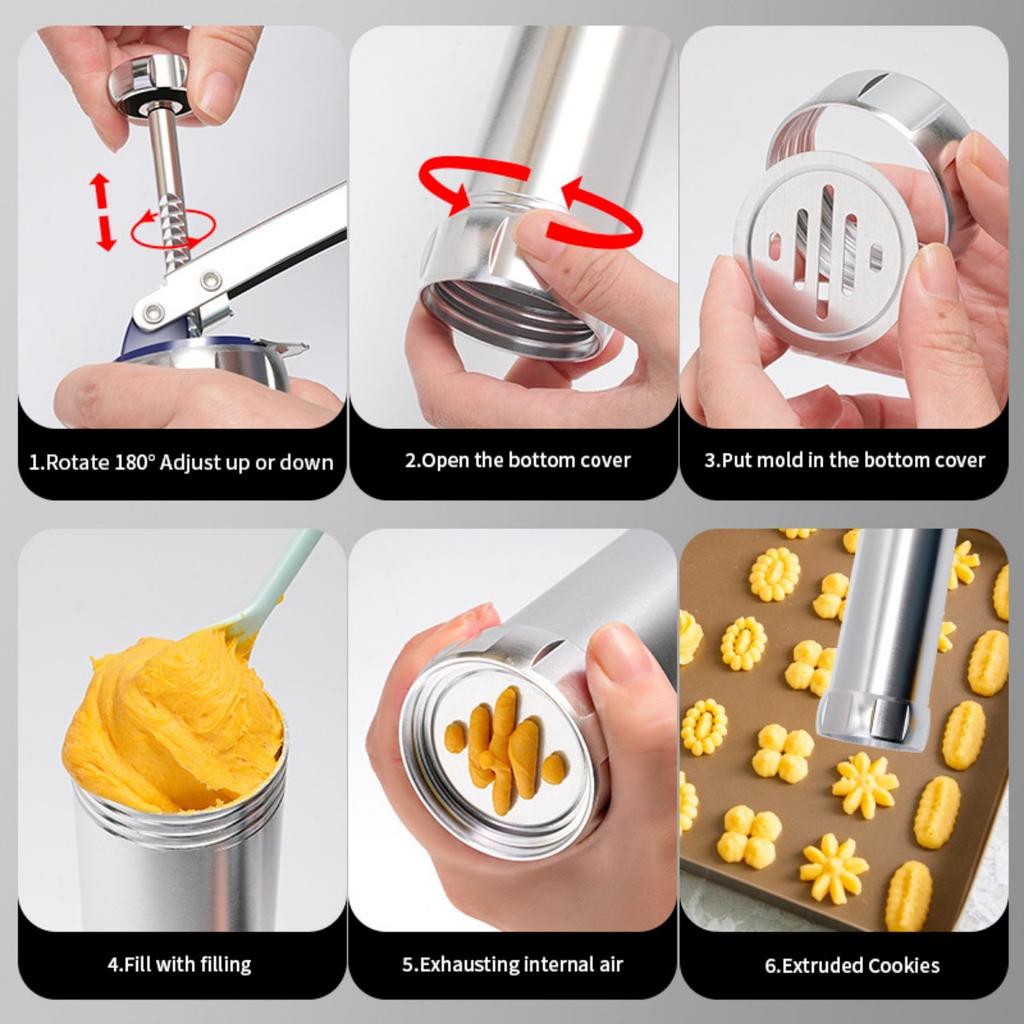 1.Rotate 180° Adjust up or down

2.Open the bottom cover

3.Put mold in the bottom cover

4.Fill with filling

5.Exhausting internal air

6.Extruded Cookies