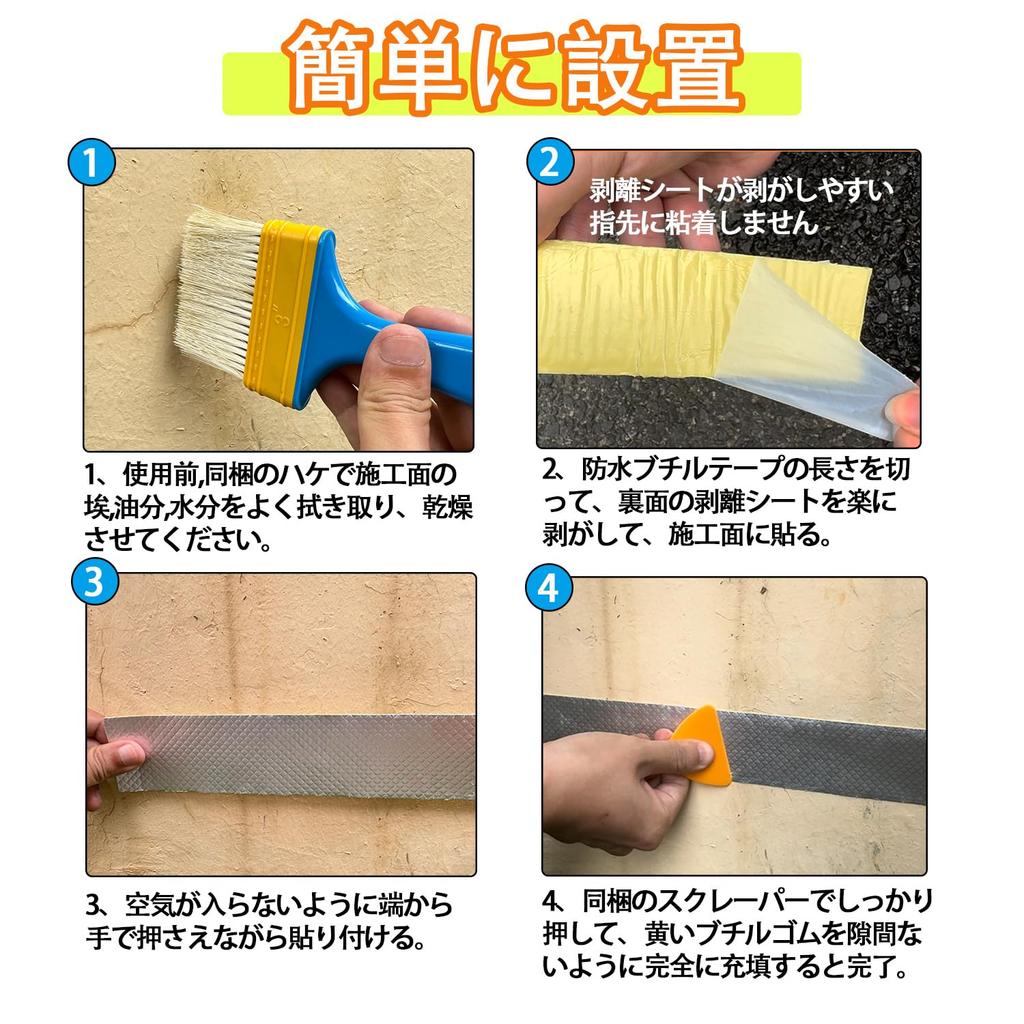 簡単に設置

1

1、使用前,同梱のハケで施工面の埃,油分,水分をよく拭き取り、乾燥させてください。

2

剥離シートが剥がしやすい
指先に粘着しません

2、防水ブチルテープの長さを切って、裏面の剥離シートを楽に剥がして、施工面に貼る。

3

3、空気が入らないように端から手で押さえながら貼り付ける。

4

4、同梱のスクレーパーでしっかり押して、黄いブチルゴムを隙間ないように完全に充填すると完了。