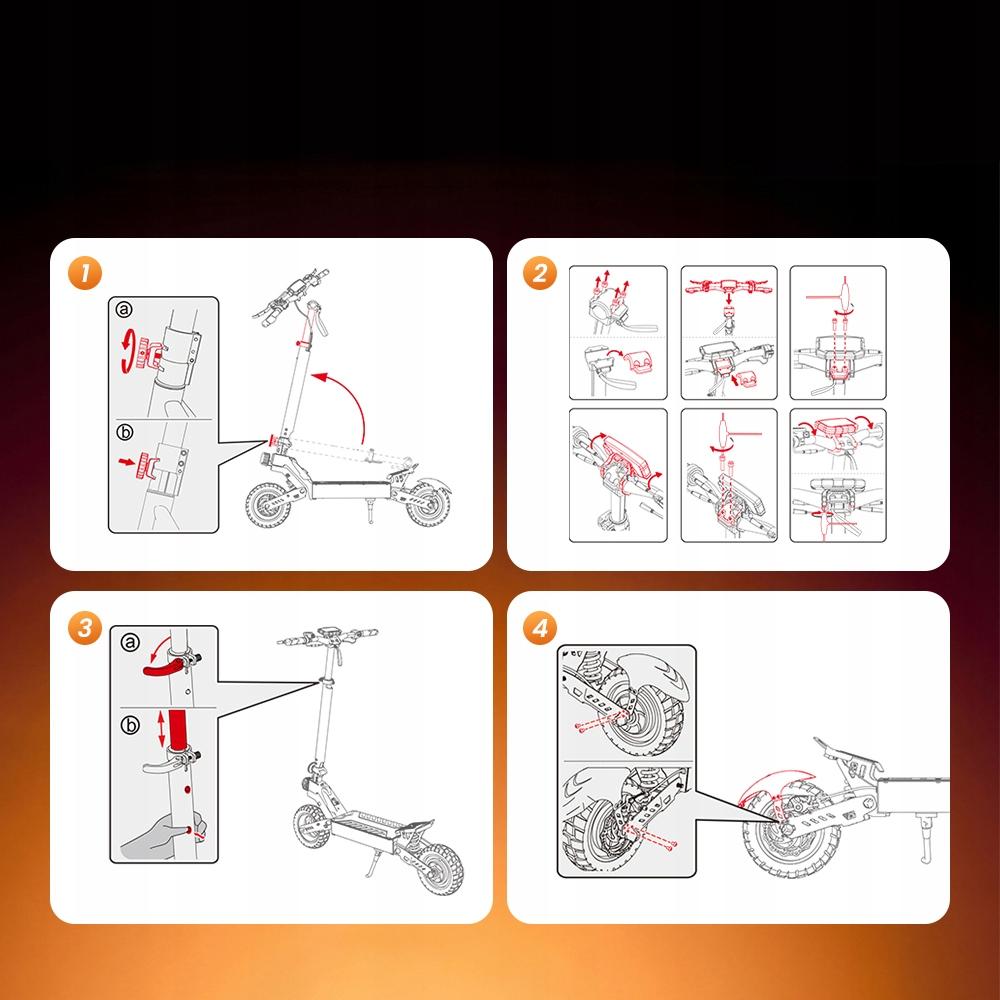 1
a
b
2
3
a
b
4