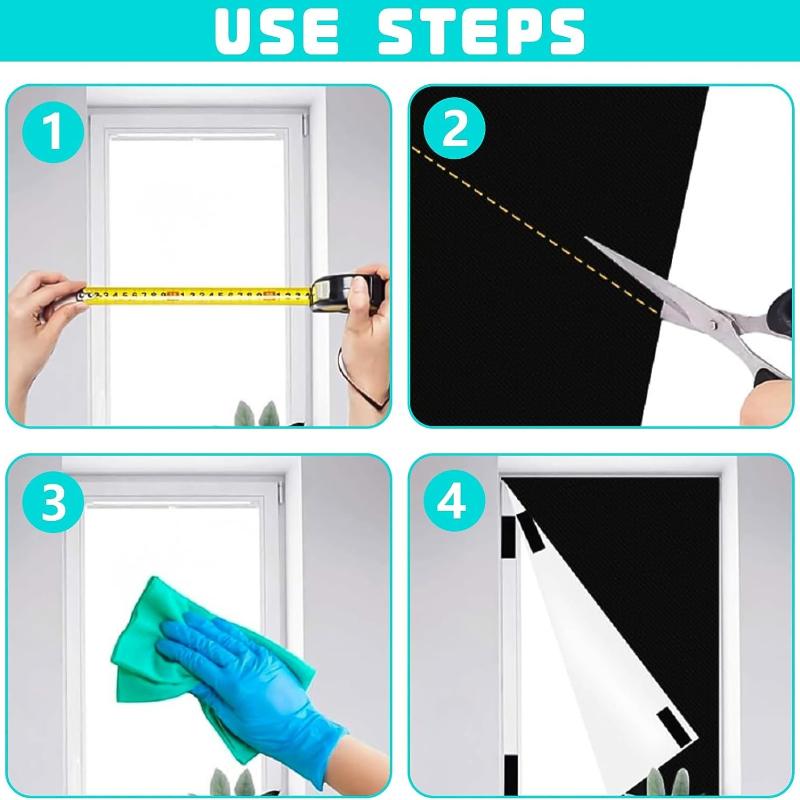 USE STEPS

1

2

3

4