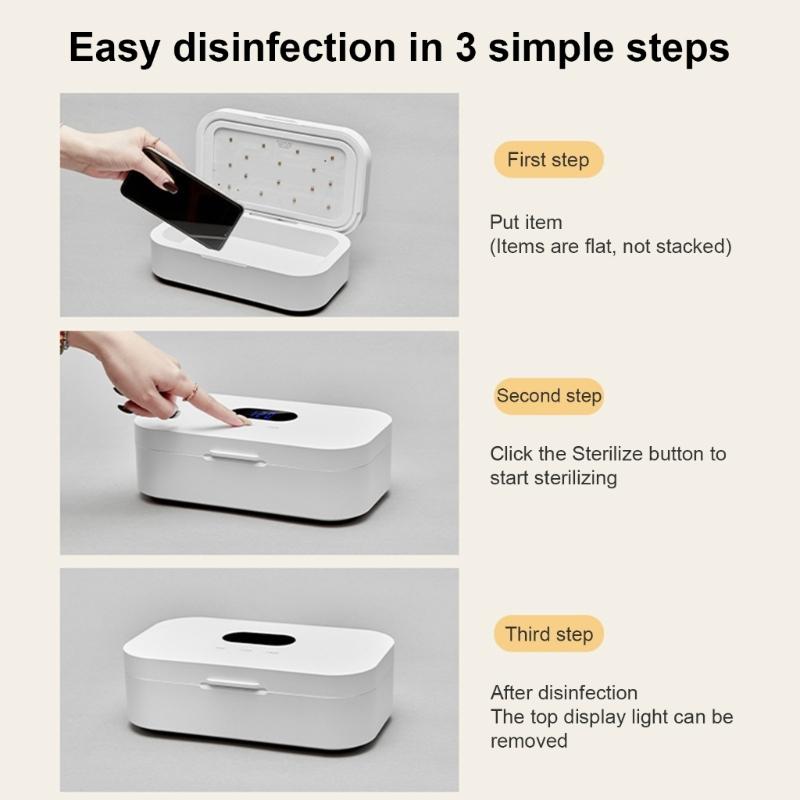 Easy disinfection in 3 simple steps

First step

Put item
(Items are flat, not stacked)

Second step

Click the Sterilize button to start sterilizing

Third step

After disinfection
The top display light can be removed