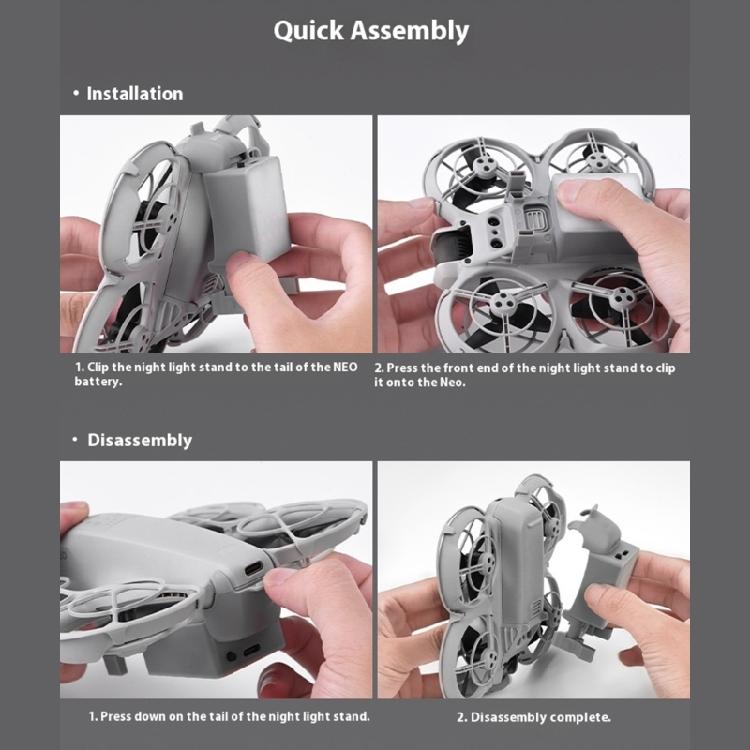 Quick Assembly

• Installation

1. Clip the night light stand to the tail of the NEO battery.

2. Press the front end of the night light stand to clip it onto the Neo.

• Disassembly

1. Press down on the tail of the night light stand.

2. Disassembly complete.