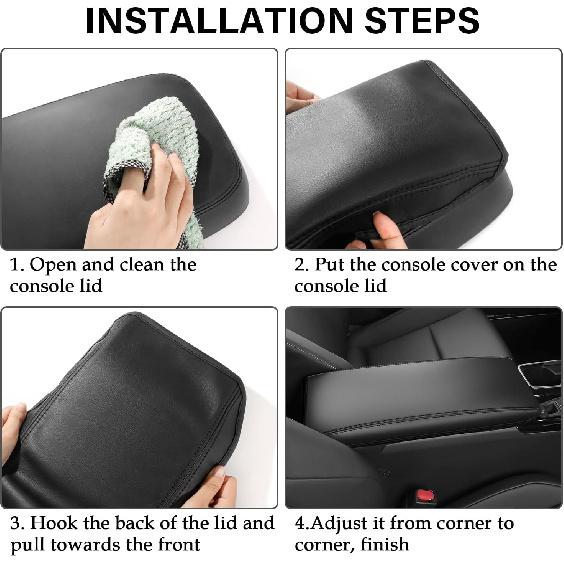 INSTALLATION STEPS

1. Open and clean the console lid

2. Put the console cover on the console lid

3. Hook the back of the lid and pull towards the front

4.Adjust it from corner to corner, finish