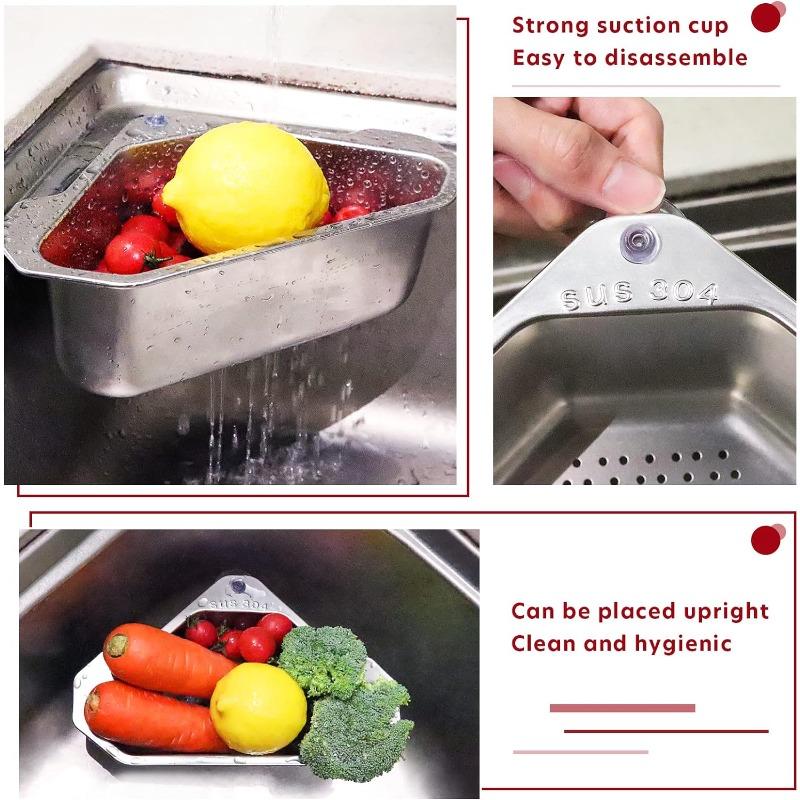 Strong suction cup
Easy to disassemble

SUS 304

SUS 304

Can be placed upright
Clean and hygienic