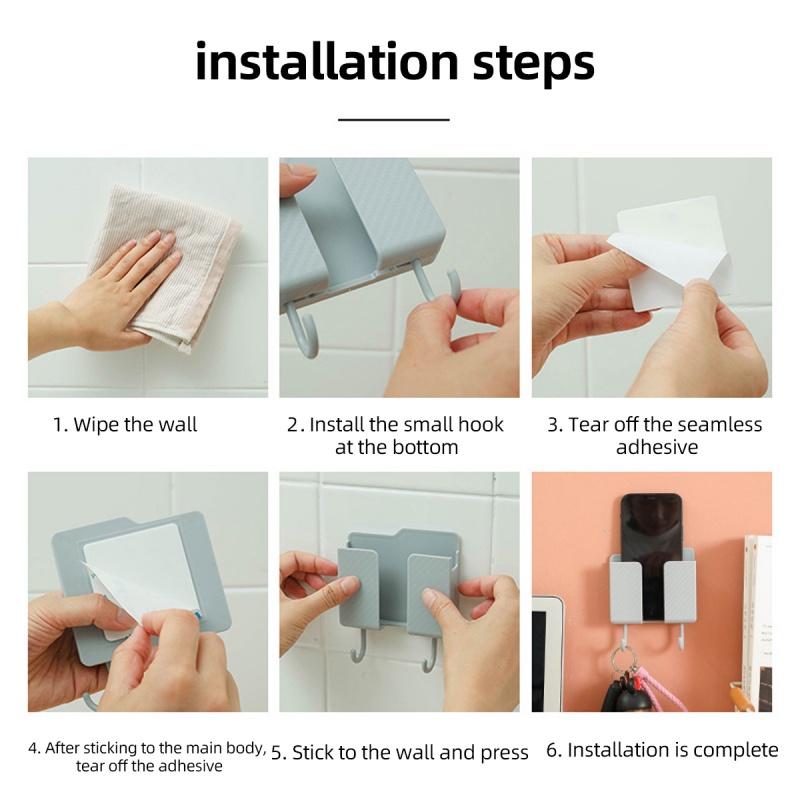 installation steps

1. Wipe the wall

2. Install the small hook at the bottom

3. Tear off the seamless adhesive

4. After sticking to the main body, tear off the adhesive

5. Stick to the wall and press

6. Installation is complete