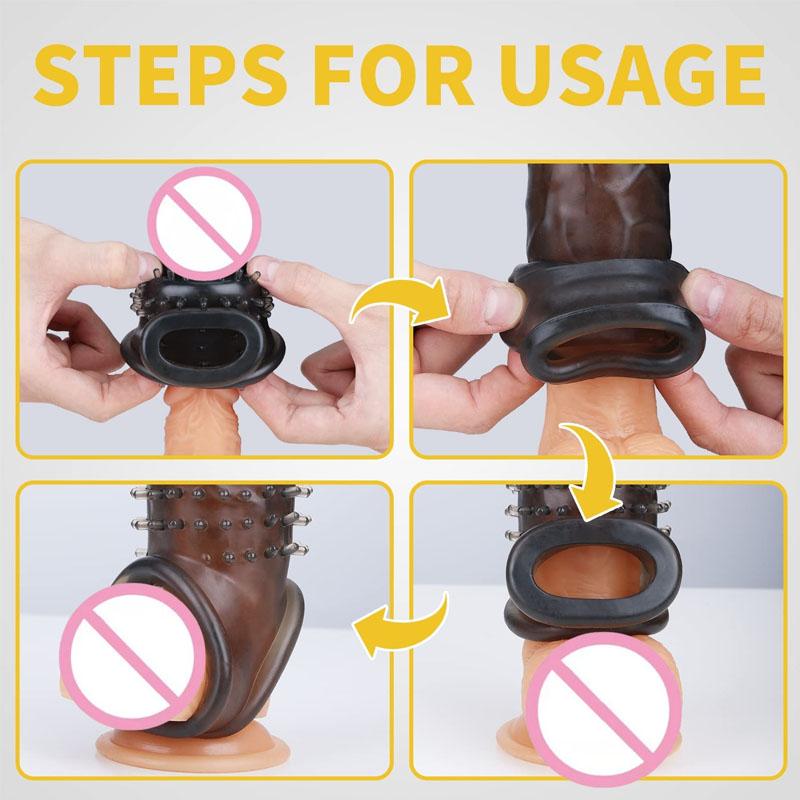 STEPS FOR USAGE