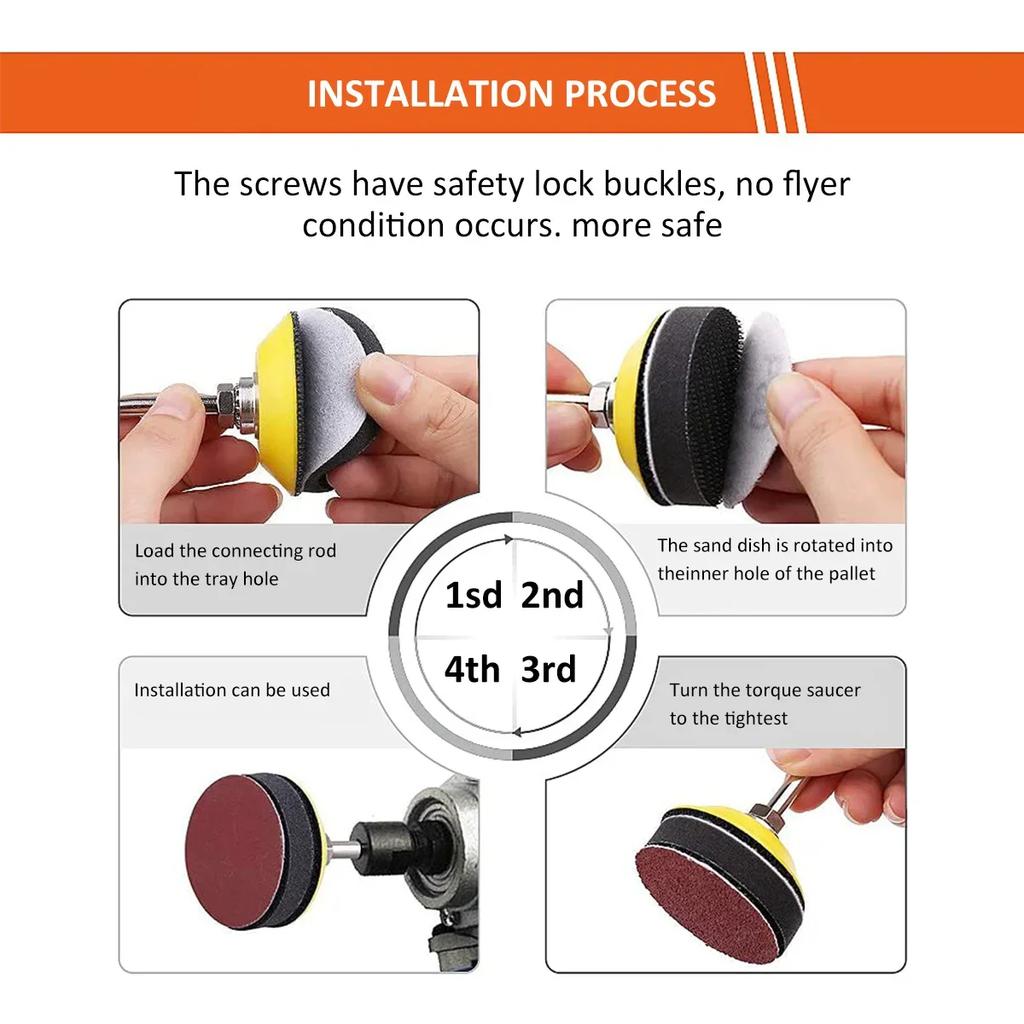 INSTALLATION PROCESS

The screws have safety lock buckles, no flyer condition occurs. more safe

Load the connecting rod into the tray hole

The sand dish is rotated into theinner hole of the pallet

1sd 2nd

4th 3rd

Installation can be used

Turn the torque saucer to the tightest