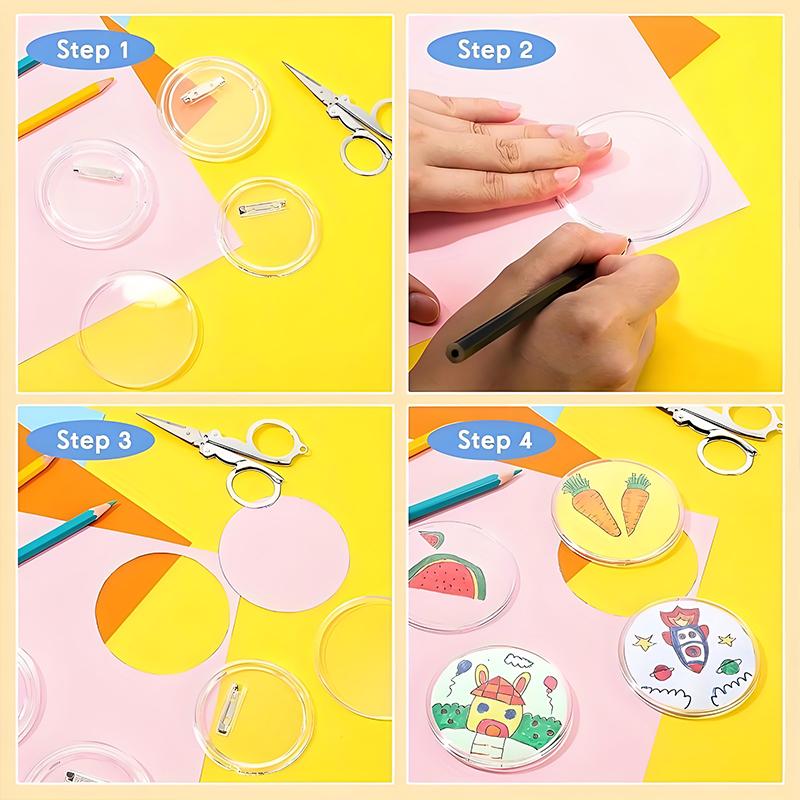 Step 1

Step 2

Step 3

Step 4