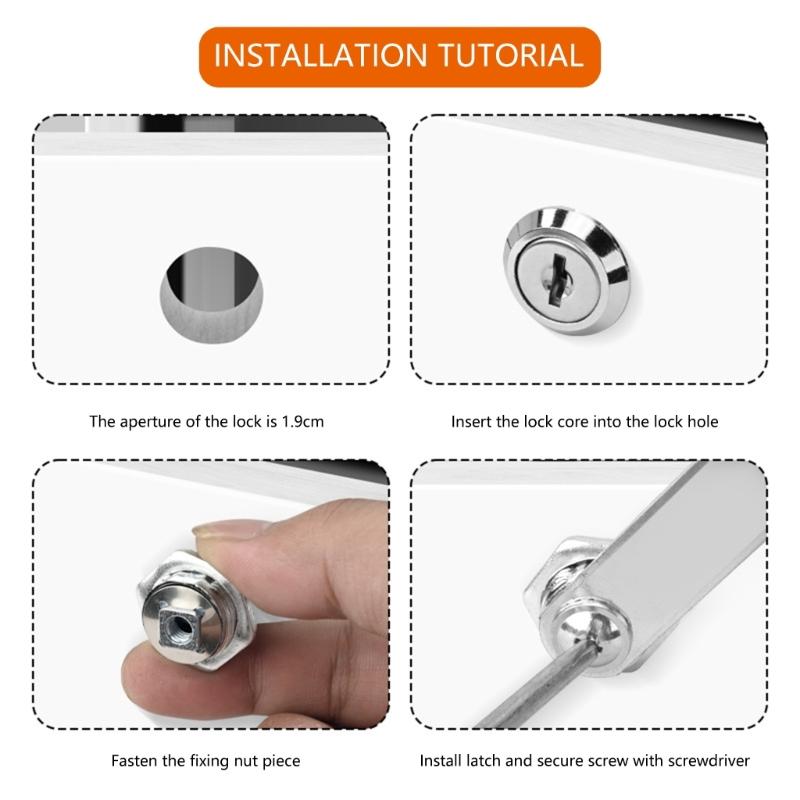 INSTALLATION TUTORIAL

The aperture of the lock is 1.9cm

Insert the lock core into the lock hole

Fasten the fixing nut piece

Install latch and secure screw with screwdriver