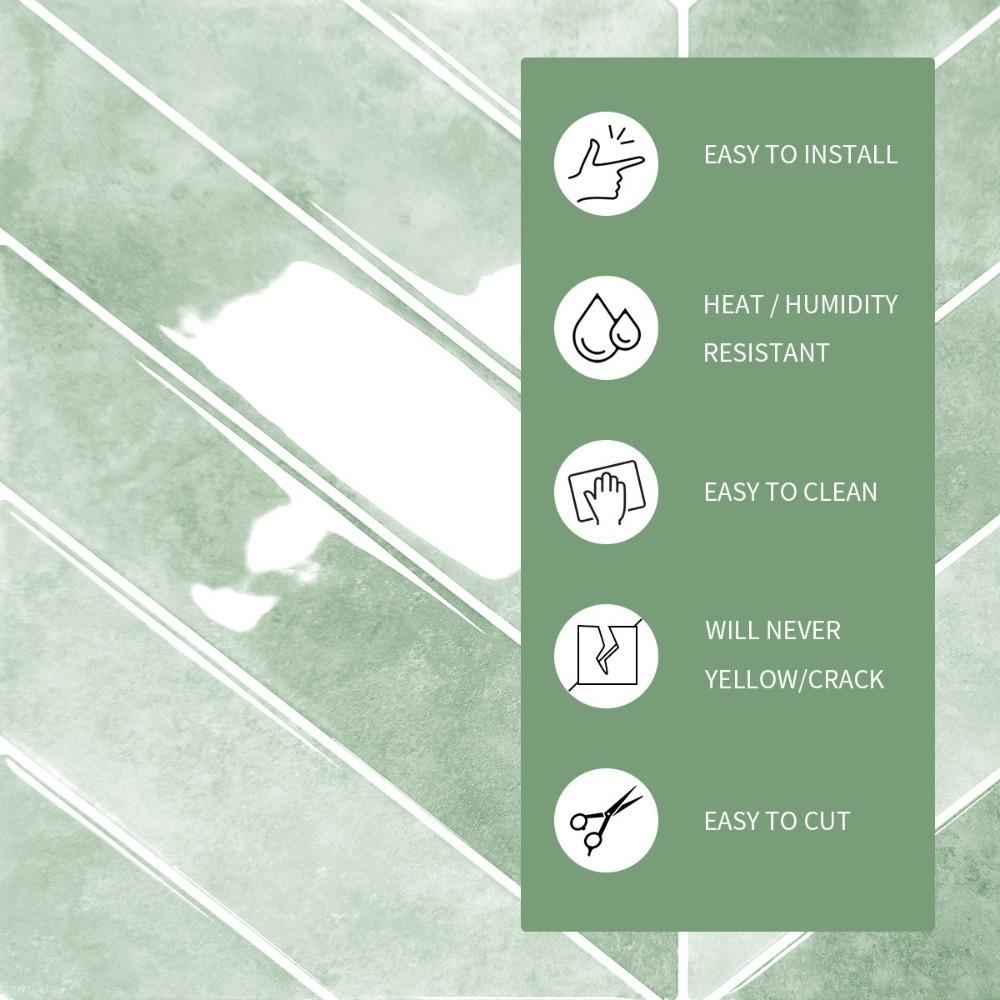 EASY TO INSTALL

HEAT / HUMIDITY RESISTANT

EASY TO CLEAN

WILL NEVER YELLOW/CRACK

EASY TO CUT