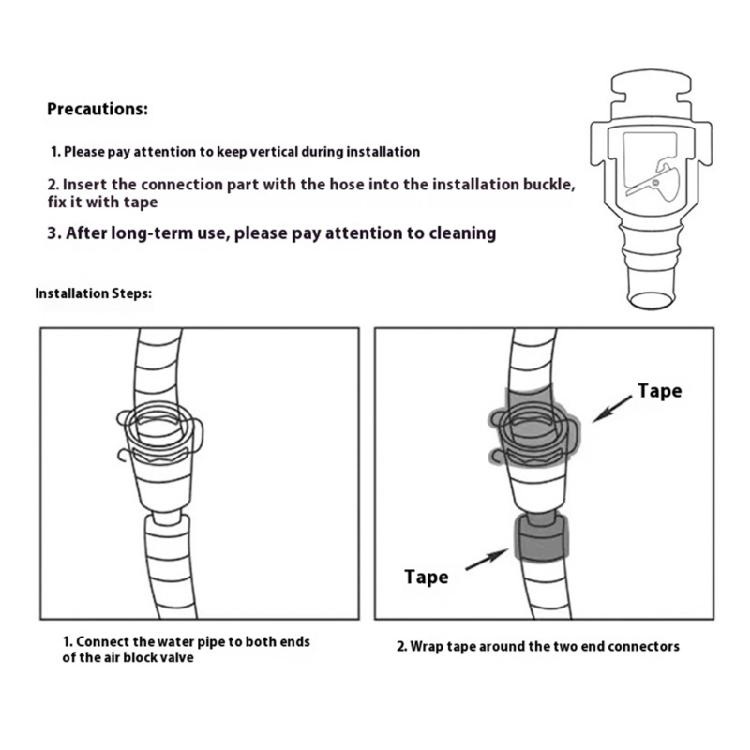 Precautions:

1. Please pay attention to keep vertical during installation

2. Insert the connection part with the hose into the installation buckle, fix it with tape

3. After long-term use, please pay attention to cleaning

Installation Steps:

Tape

Tape

1. Connect the water pipe to both ends of the air block valve

2. Wrap tape around the two end connectors