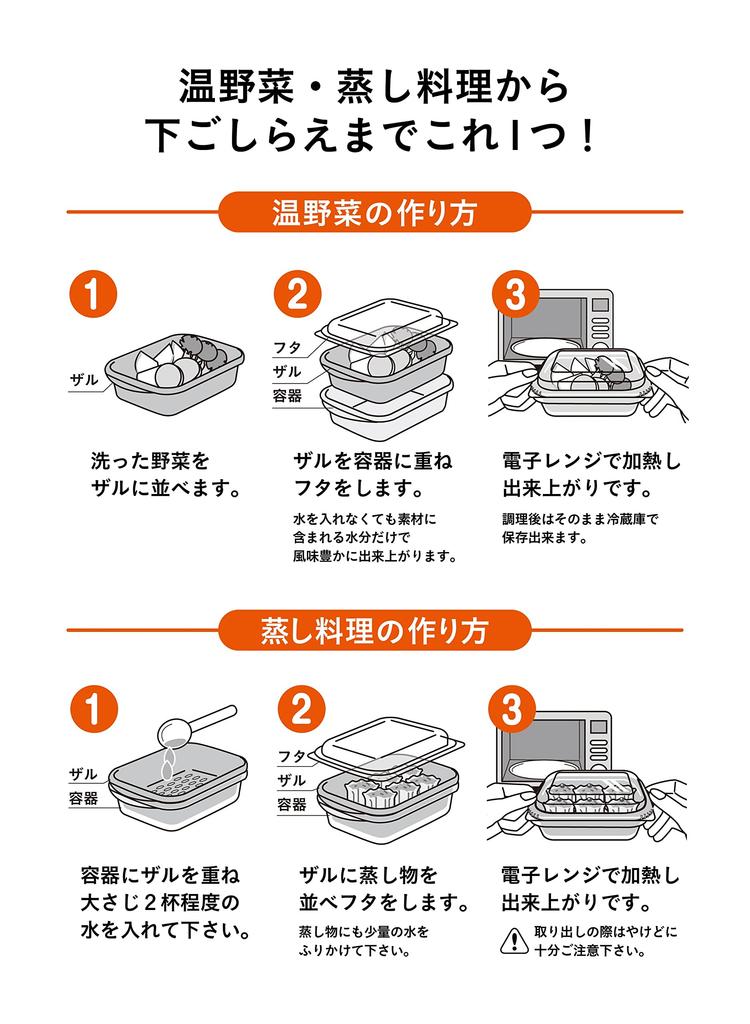 温野菜・蒸し料理から
下ごしらえまでこれ1つ！

温野菜の作り方

1

ザル

洗った野菜を
ザルに並べます。

2

フタ
ザル
容器

ザルを容器に重ね
フタをします。

水を入れなくても素材に
含まれる水分だけで
風味豊かに出来上がります。

3

電子レンジで加熱し
出来上がりです。

調理後はそのまま冷蔵庫で
保存出来ます。

蒸し料理の作り方

1

ザル
容器

容器にザルを重ね
大さじ2杯程度の
水を入れて下さい。

2

フタ
ザル
容器

ザルに蒸し物を
並べフタをします。

蒸し物にも少量の水を
ふりかけて下さい。

3

電子レンジで加熱し
出来上がりです。

取り出しの際はやけどに
十分ご注意下さい。