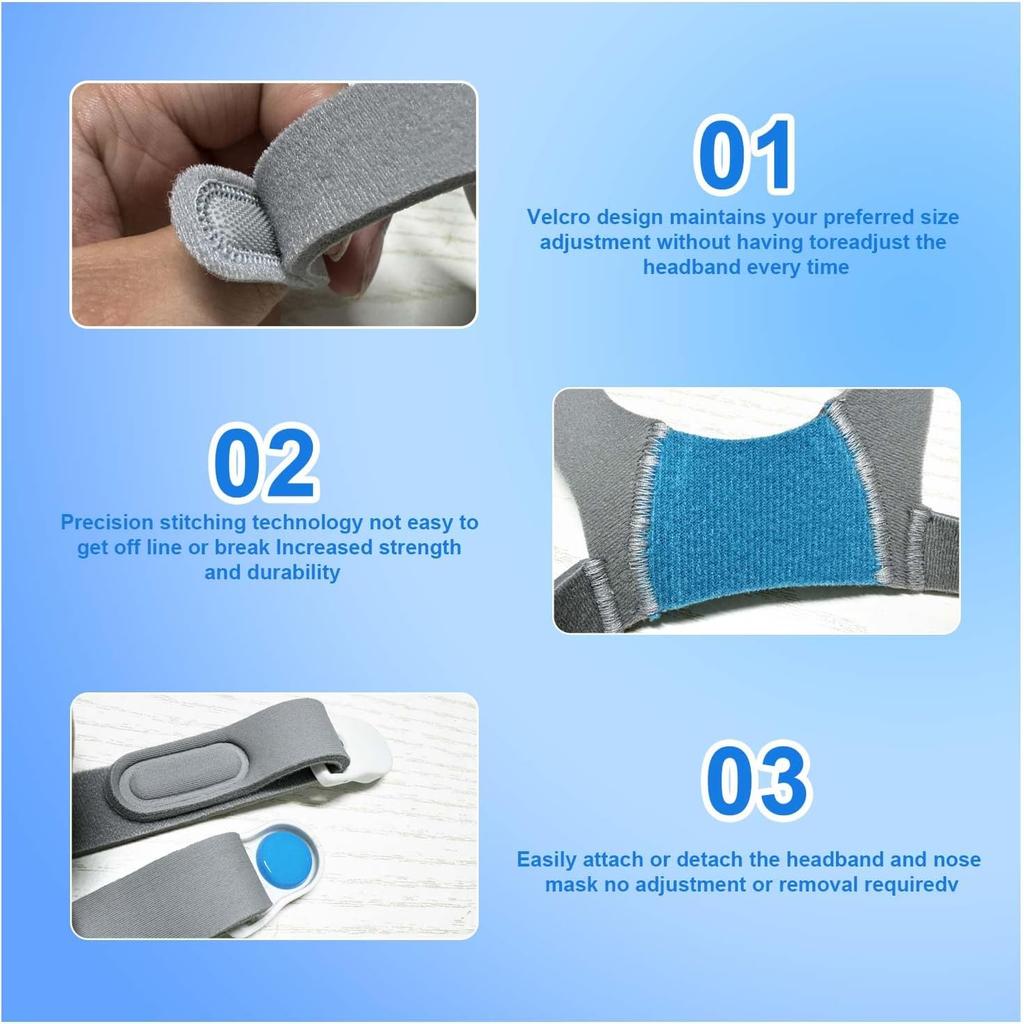 01

Velcro design maintains your preferred size adjustment without having toreadjust the headband every time

02

Precision stitching technology not easy to get off line or break Increased strength and durability

03

Easily attach or detach the headband and nose mask no adjustment or removal requiredv