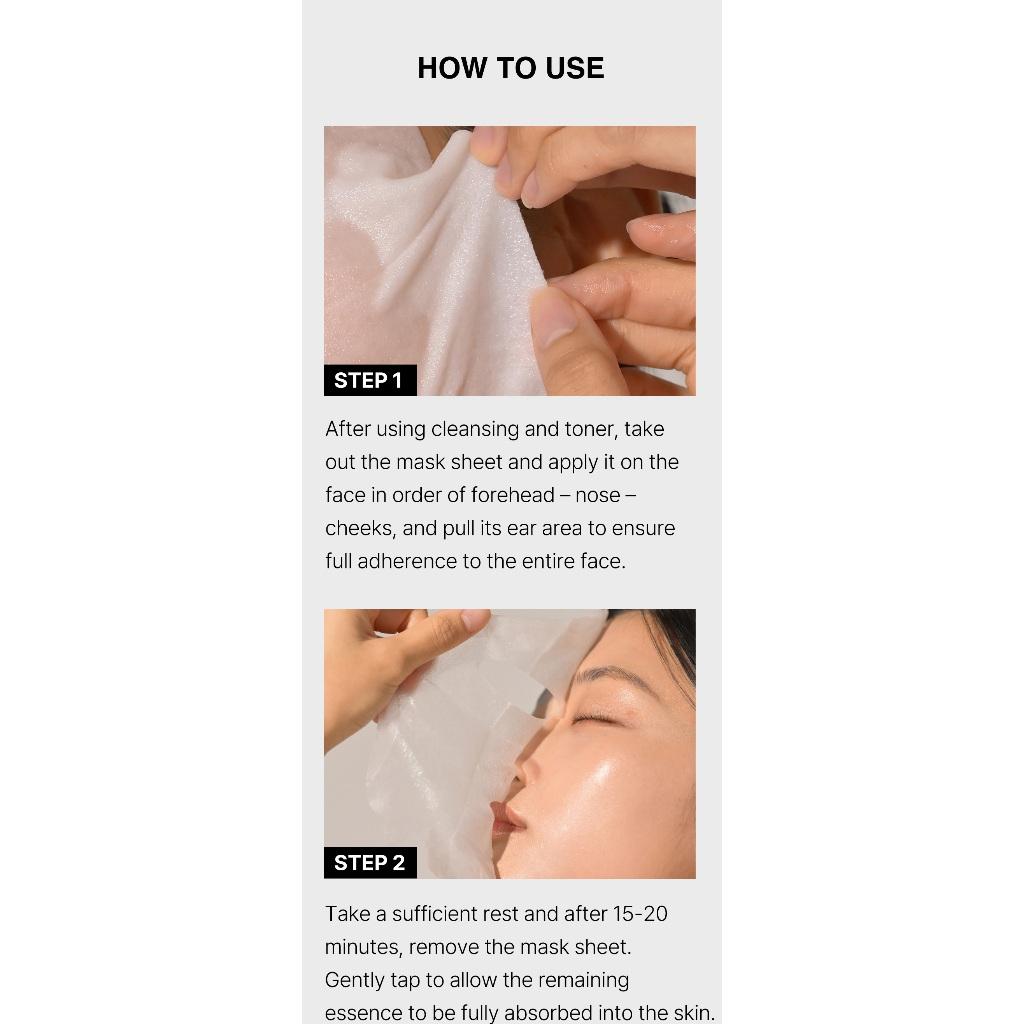 HOW TO USE

STEP 1

After using cleansing and toner, take out the mask sheet and apply it on the face in order of forehead – nose – cheeks, and pull its ear area to ensure full adherence to the entire face.

STEP 2

Take a sufficient rest and after 15-20 minutes, remove the mask sheet.
Gently tap to allow the remaining essence to be fully absorbed into the skin.