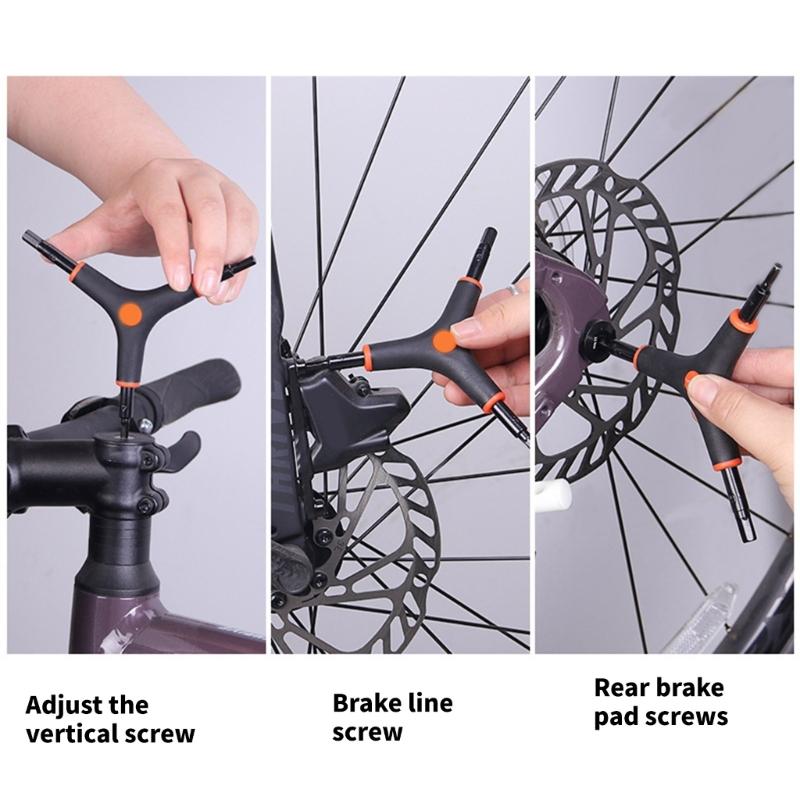 Adjust the vertical screw

Brake line screw

Rear brake pad screws