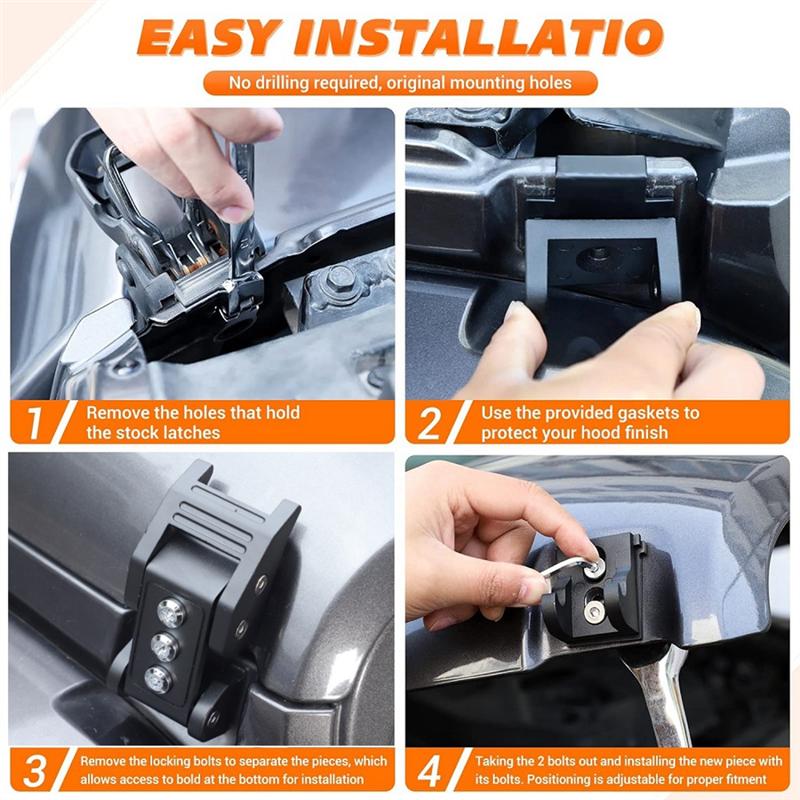 EASY INSTALLATIO

No drilling required, original mounting holes

1 Remove the holes that hold the stock latches

2 Use the provided gaskets to protect your hood finish

3 Remove the locking bolts to separate the pieces, which allows access to bold at the bottom for installation

4 Taking the 2 bolts out and installing the new piece with its bolts. Positioning is adjustable for proper fitment