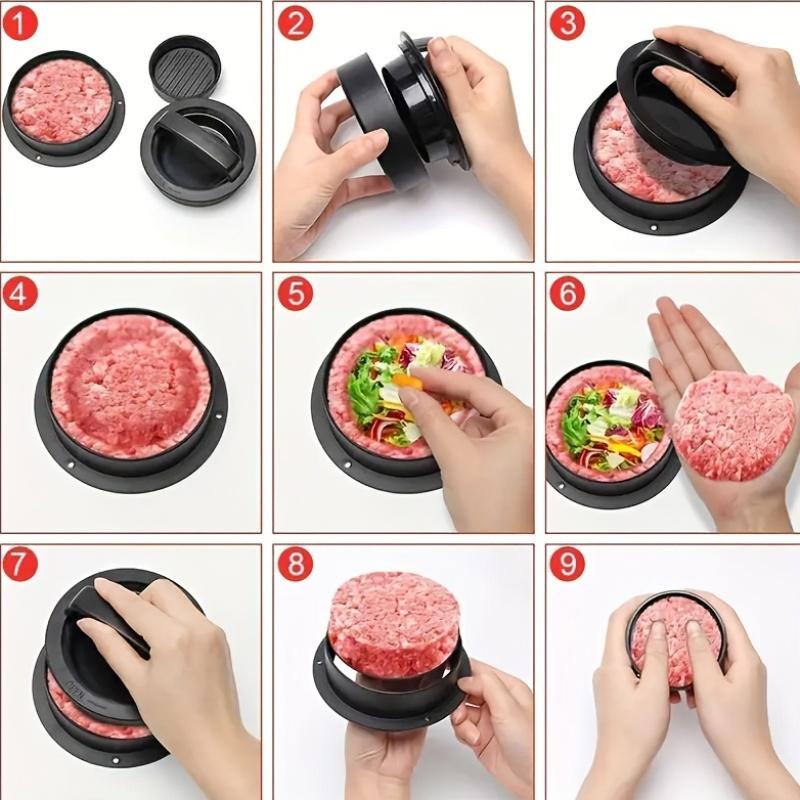 1
2
3
4
5
6
7
8
9