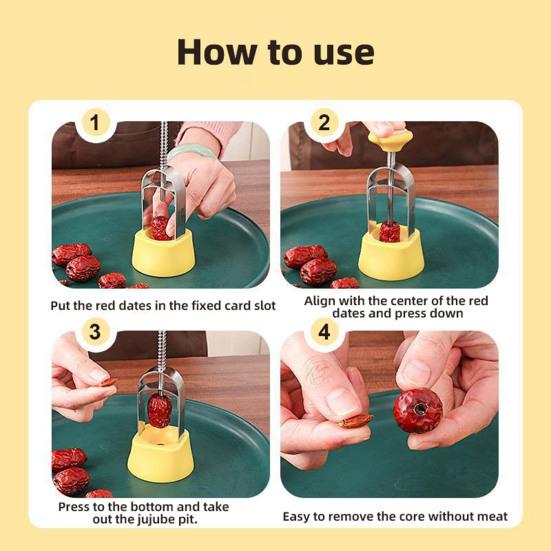 How to use

1

Put the red dates in the fixed card slot

2

Align with the center of the red dates and press down

3

Press to the bottom and take out the jujube pit.

4

Easy to remove the core without meat