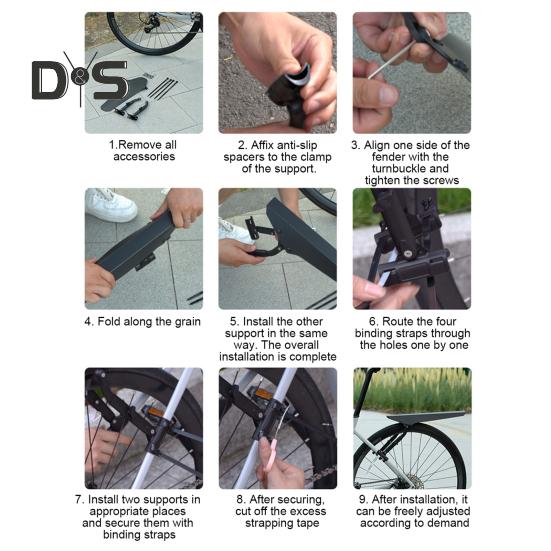 D&S

1.Remove all accessories

2. Affix anti-slip spacers to the clamp of the support.

3. Align one side of the fender with the turnbuckle and tighten the screws

4. Fold along the grain

5. Install the other support in the same way. The overall installation is complete

6. Route the four binding straps through the holes one by one

7. Install two supports in appropriate places and secure them with binding straps

8. After securing, cut off the excess strapping tape

9. After installation, it can be freely adjusted according to demand