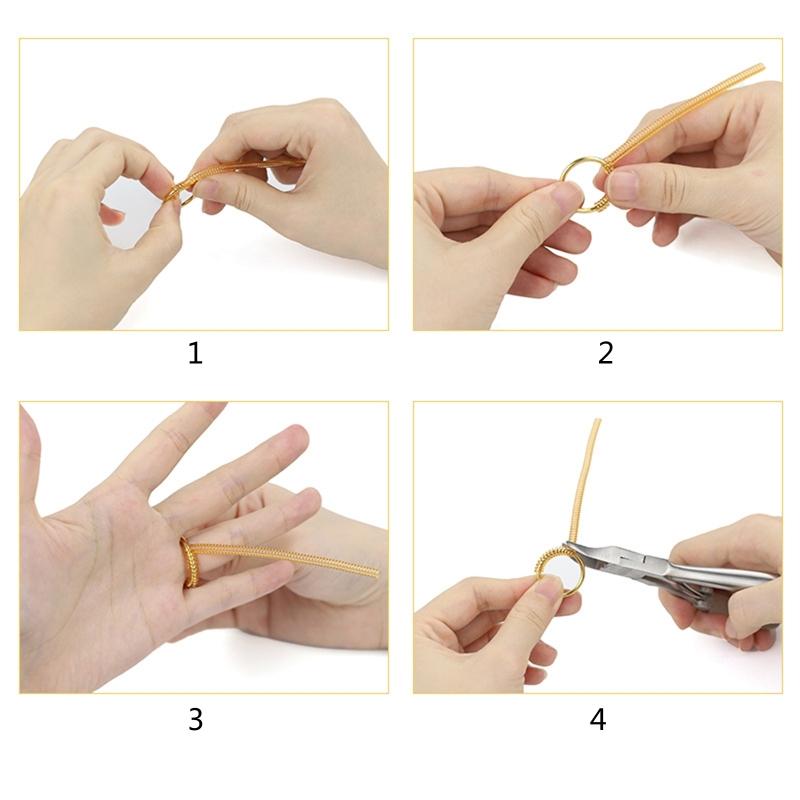 1

2

3

4