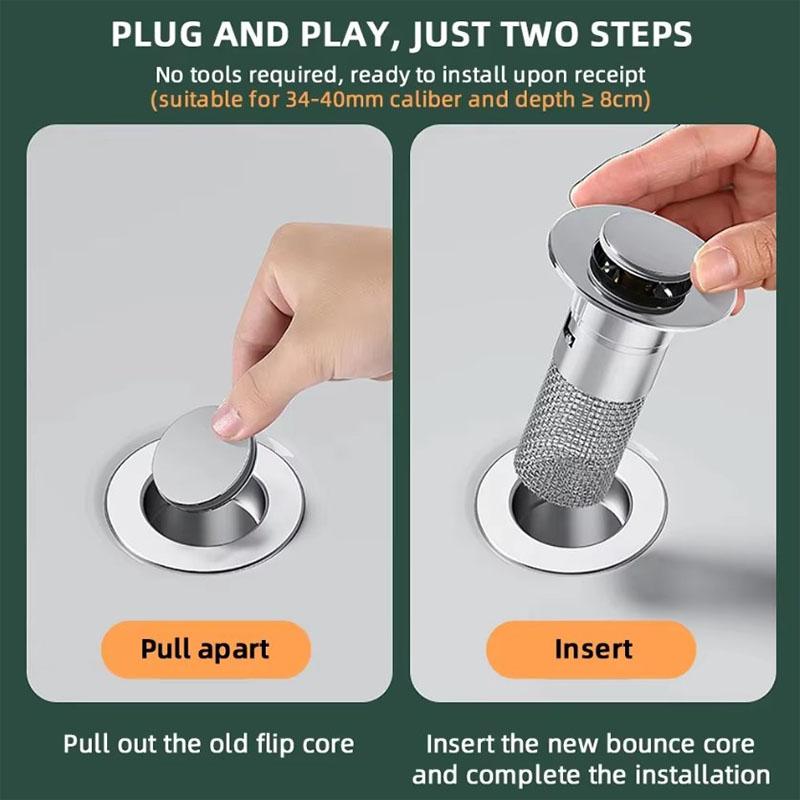 PLUG AND PLAY, JUST TWO STEPS

No tools required, ready to install upon receipt
(suitable for 34-40mm caliber and depth ≥ 8cm)

Pull apart

Pull out the old flip core

Insert

Insert the new bounce core and complete the installation